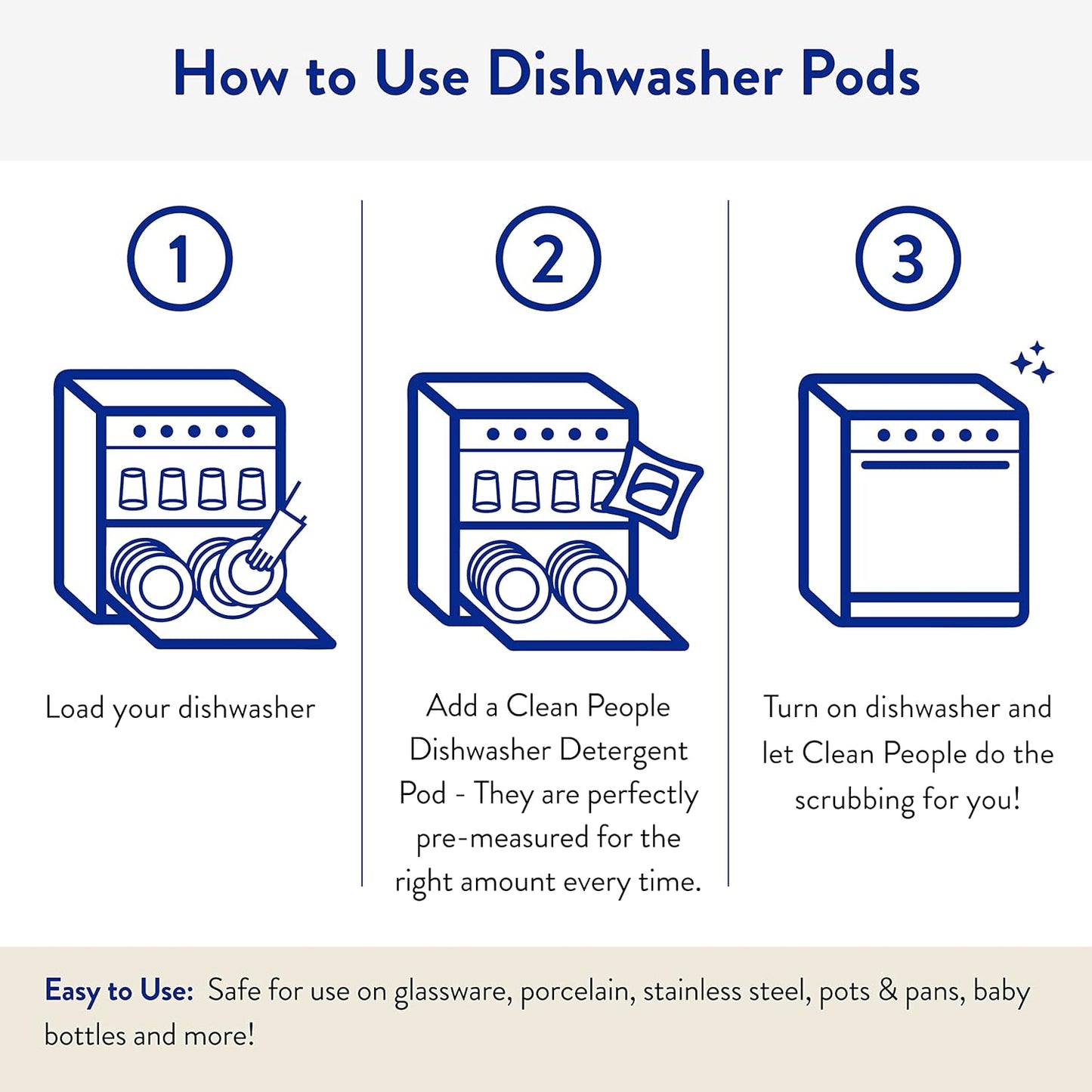 How to Use Dishwasher Pods

1

Load your dishwasher

2

Add a Clean People Dishwasher Detergent Pod - They are perfectly pre-measured for the right amount every time.

3

Turn on dishwasher and let Clean People do the scrubbing for you!

Easy to Use: Safe for use on glassware, porcelain, stainless steel, pots & pans, baby bottles and more!