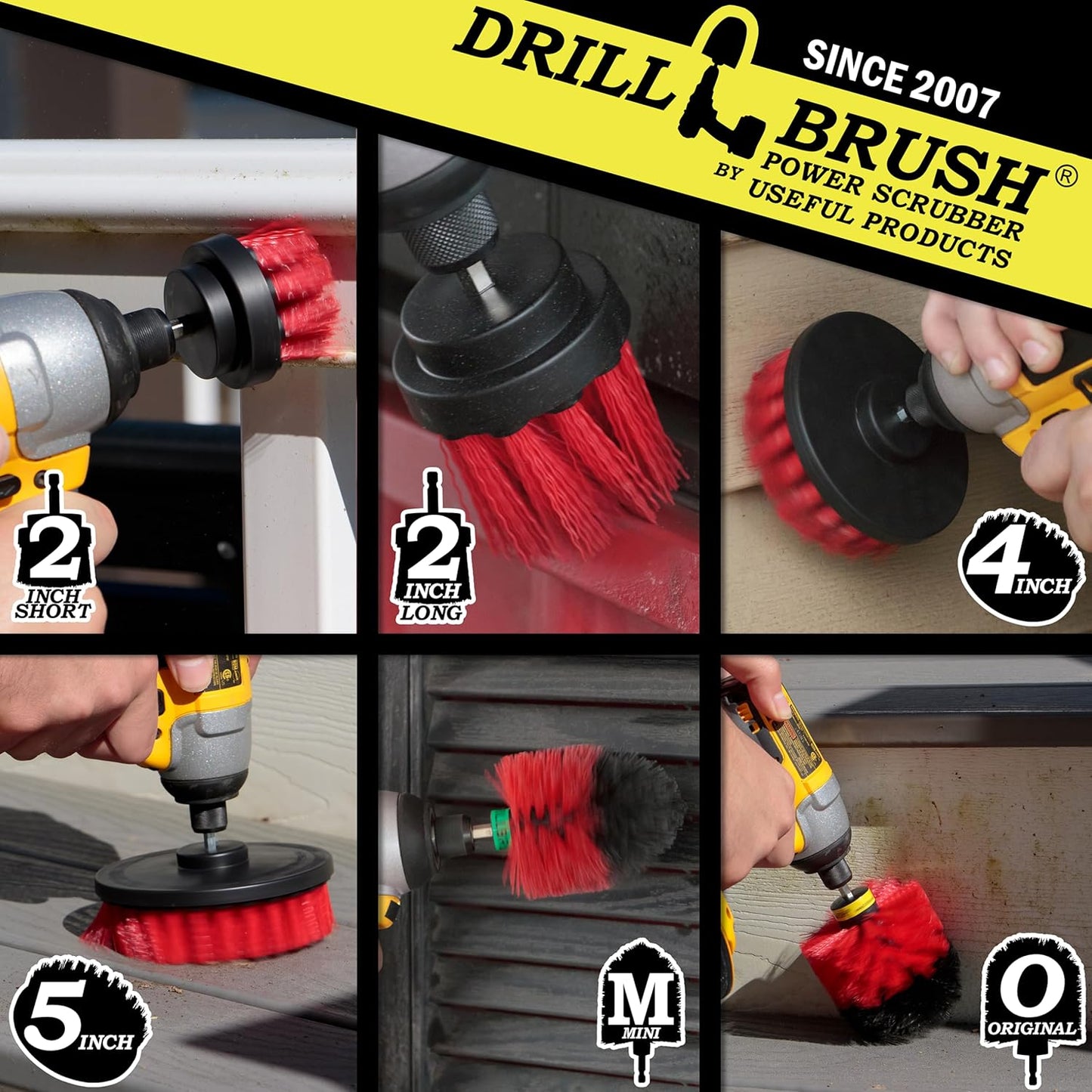 DRILL BRUSH®
SINCE 2007
POWER SCRUBBER
BY USEFUL PRODUCTS

2 INCH SHORT

2 INCH LONG

4 INCH

5 INCH

M MINI

O ORIGINAL