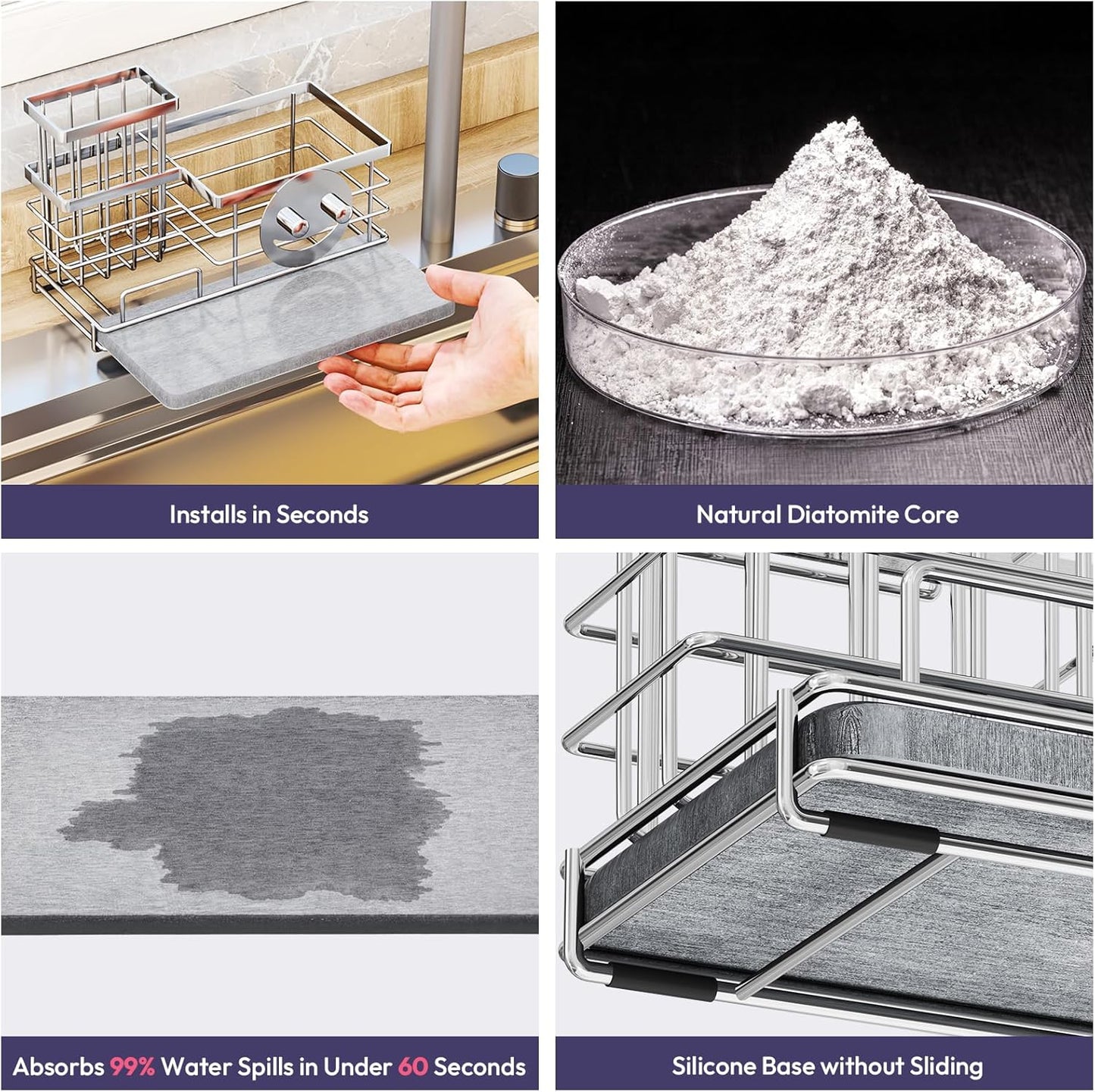 Installs in Seconds

Natural Diatomite Core

Absorbs 99% Water Spills in Under 60 Seconds

Silicone Base without Sliding