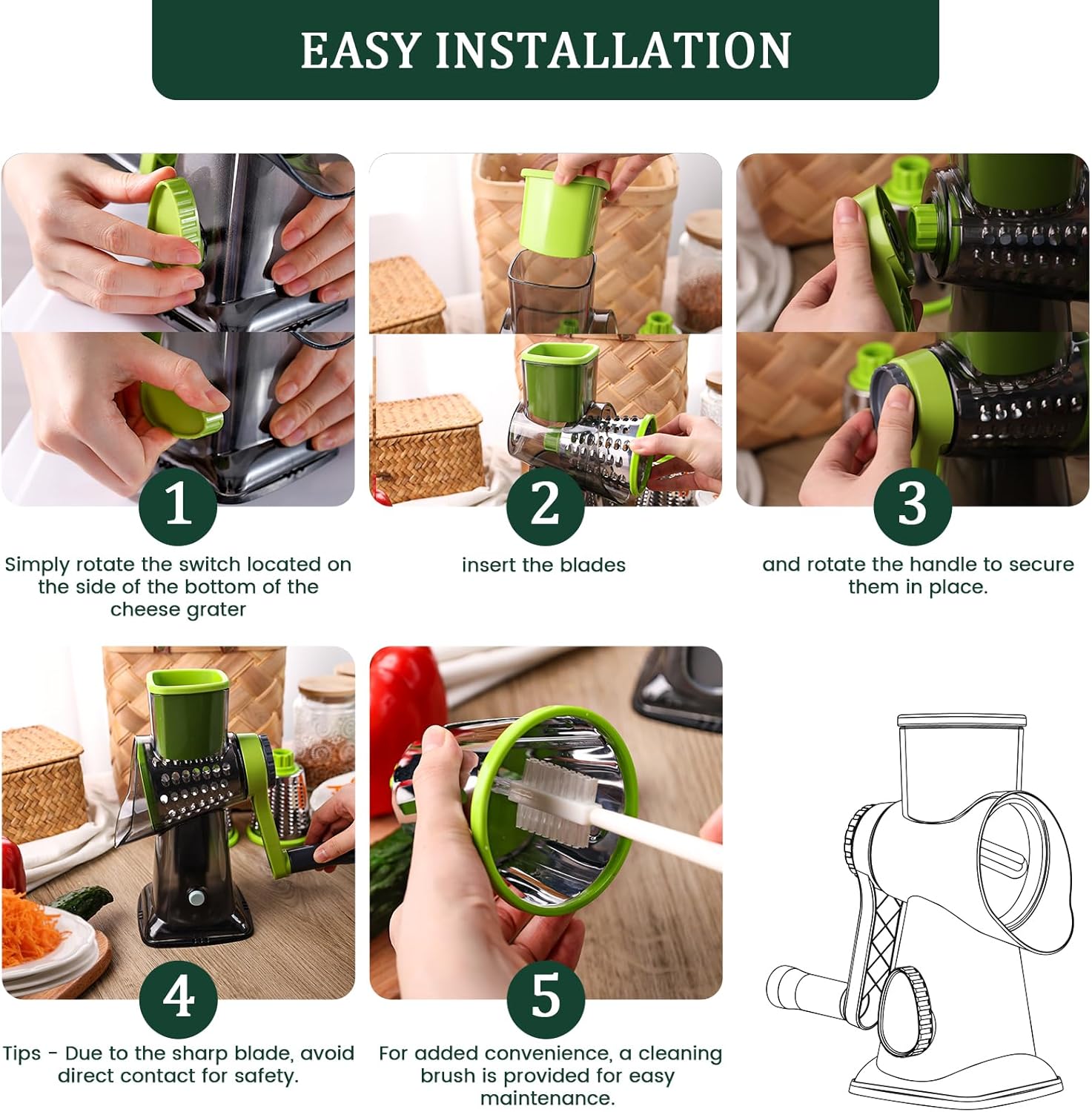 EASY INSTALLATION

1

Simply rotate the switch located on the side of the bottom of the cheese grater

2

insert the blades

3

and rotate the handle to secure them in place.

4

Tips - Due to the sharp blade, avoid direct contact for safety.

5

For added convenience, a cleaning brush is provided for easy maintenance.