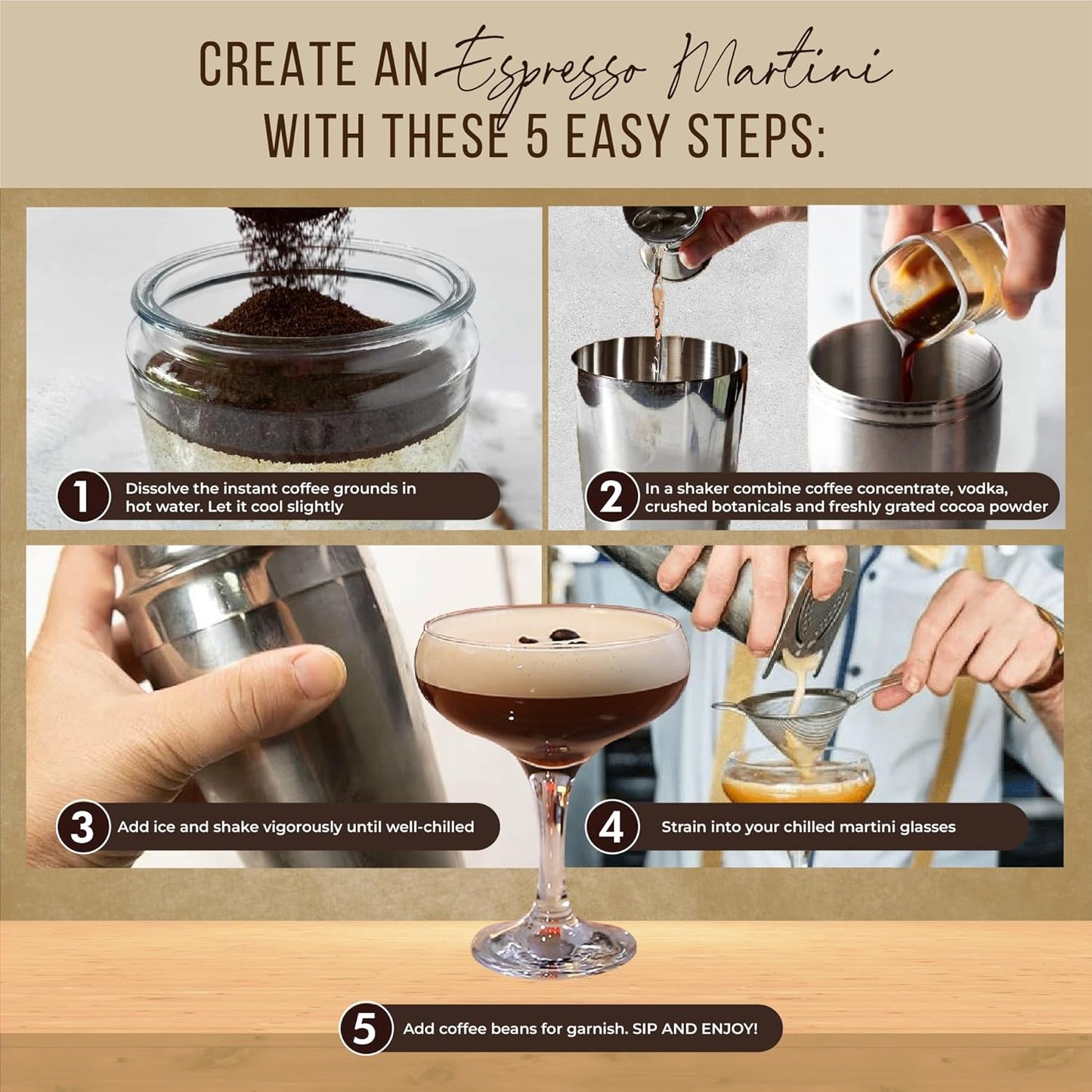 CREATE AN Espresso Martini WITH THESE 5 EASY STEPS:

1 Dissolve the instant coffee grounds in hot water. Let it cool slightly

2 In a shaker combine coffee concentrate, vodka, crushed botanicals and freshly grated cocoa powder

3 Add ice and shake vigorously until well-chilled

4 Strain into your chilled martini glasses

5 Add coffee beans for garnish. SIP AND ENJOY!