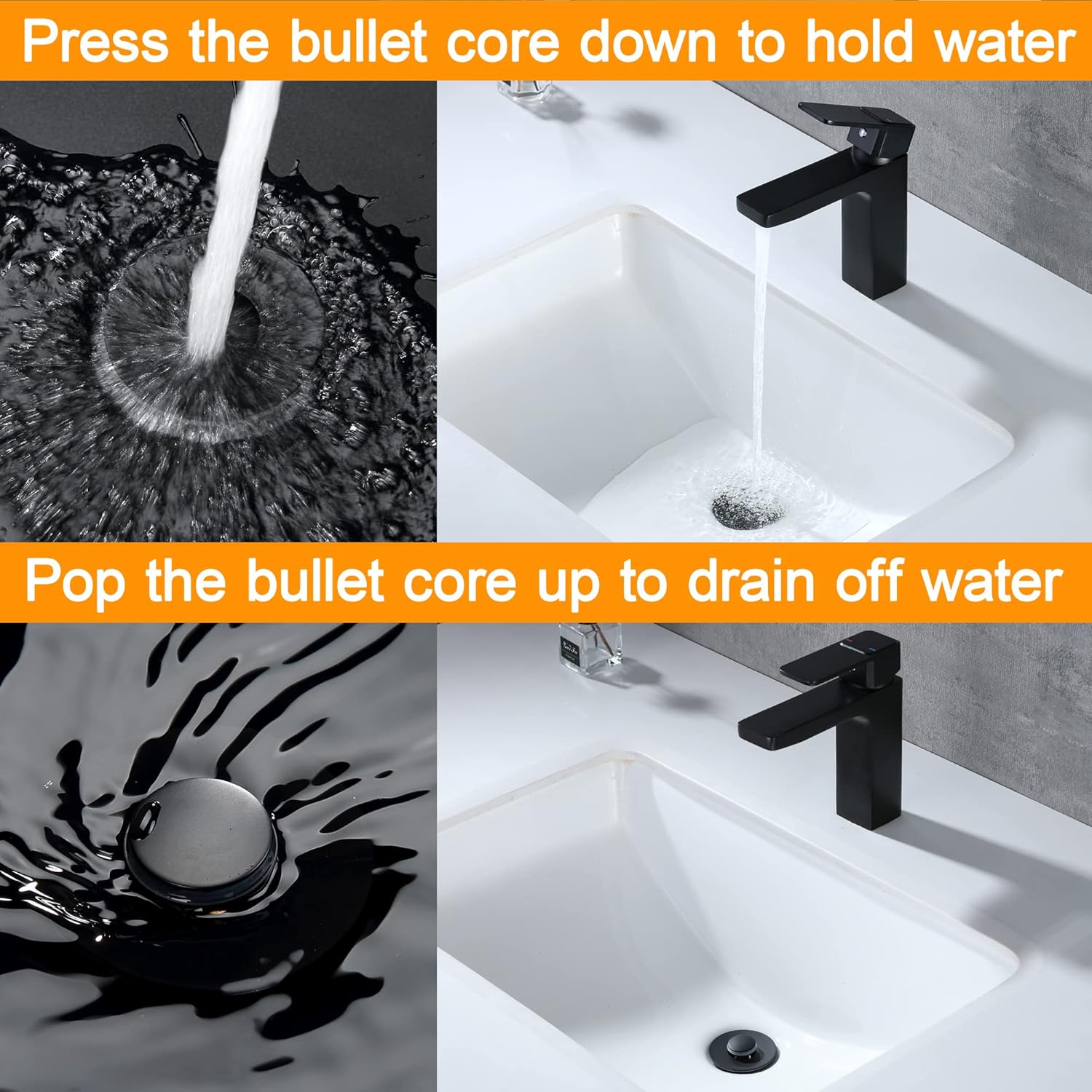 Press the bullet core down to hold water

Pop the bullet core up to drain off water