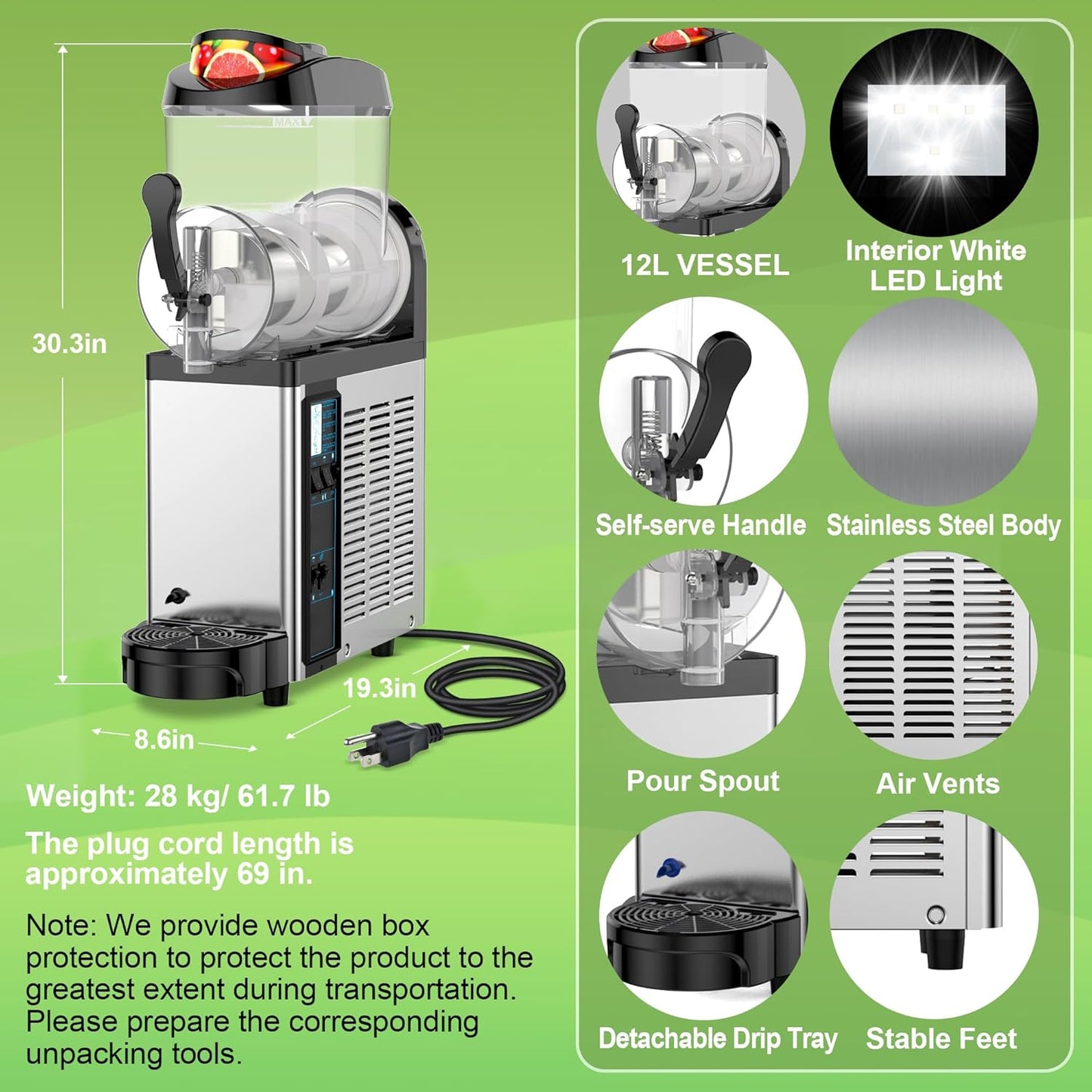 MAX

30.3in

19.3in

8.6in

Weight: 28 kg/ 61.7 lb

The plug cord length is approximately 69 in.

Note: We provide wooden box protection to protect the product to the greatest extent during transportation. Please prepare the corresponding unpacking tools.

12L VESSEL

Interior White LED Light

Self-serve Handle

Stainless Steel Body

Pour Spout

Air Vents

Detachable Drip Tray

Stable Feet