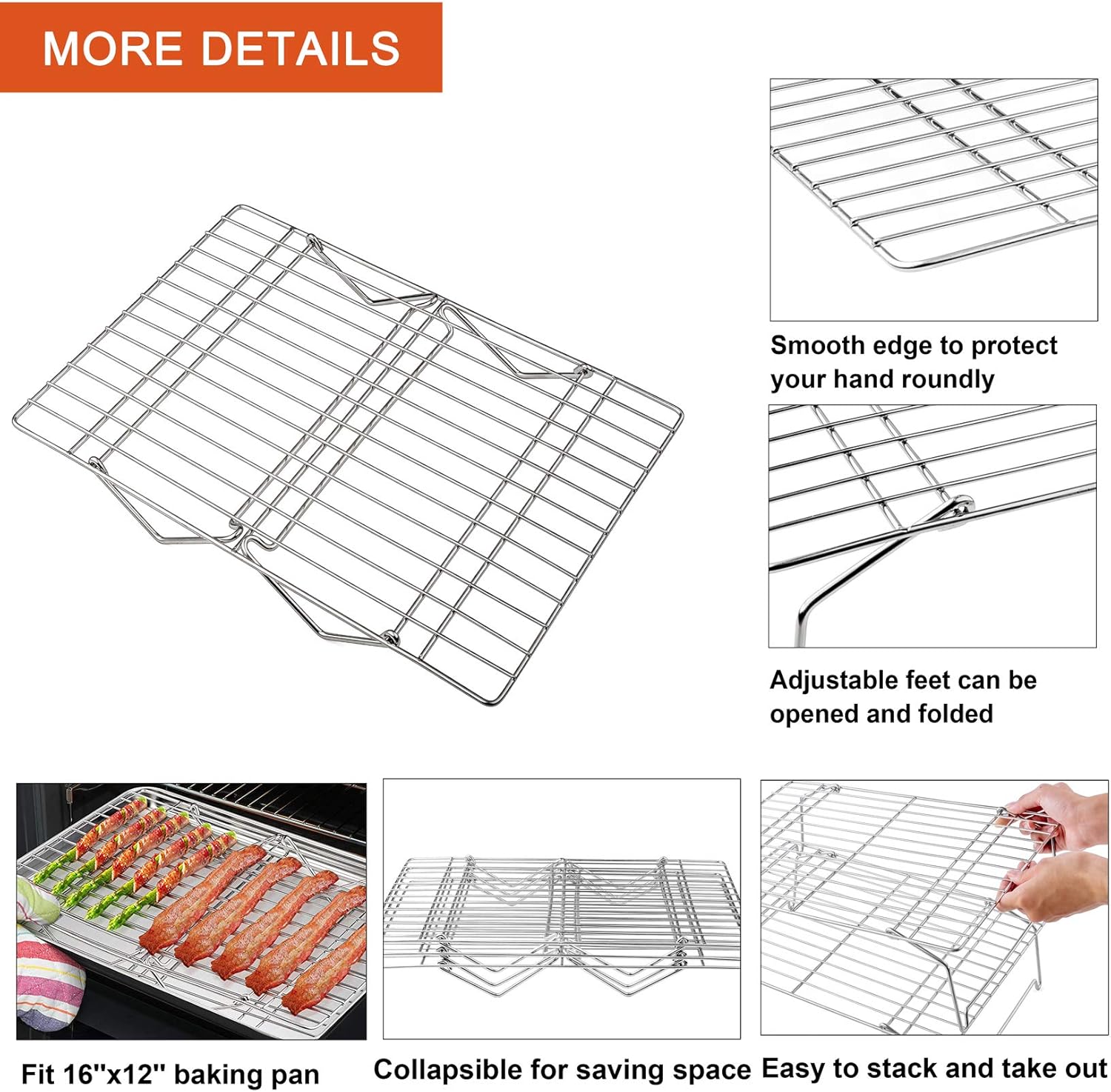 MORE DETAILS

Smooth edge to protect your hand roundly

Adjustable feet can be opened and folded

Fit 16''x12'' baking pan

Collapsible for saving space

Easy to stack and take out