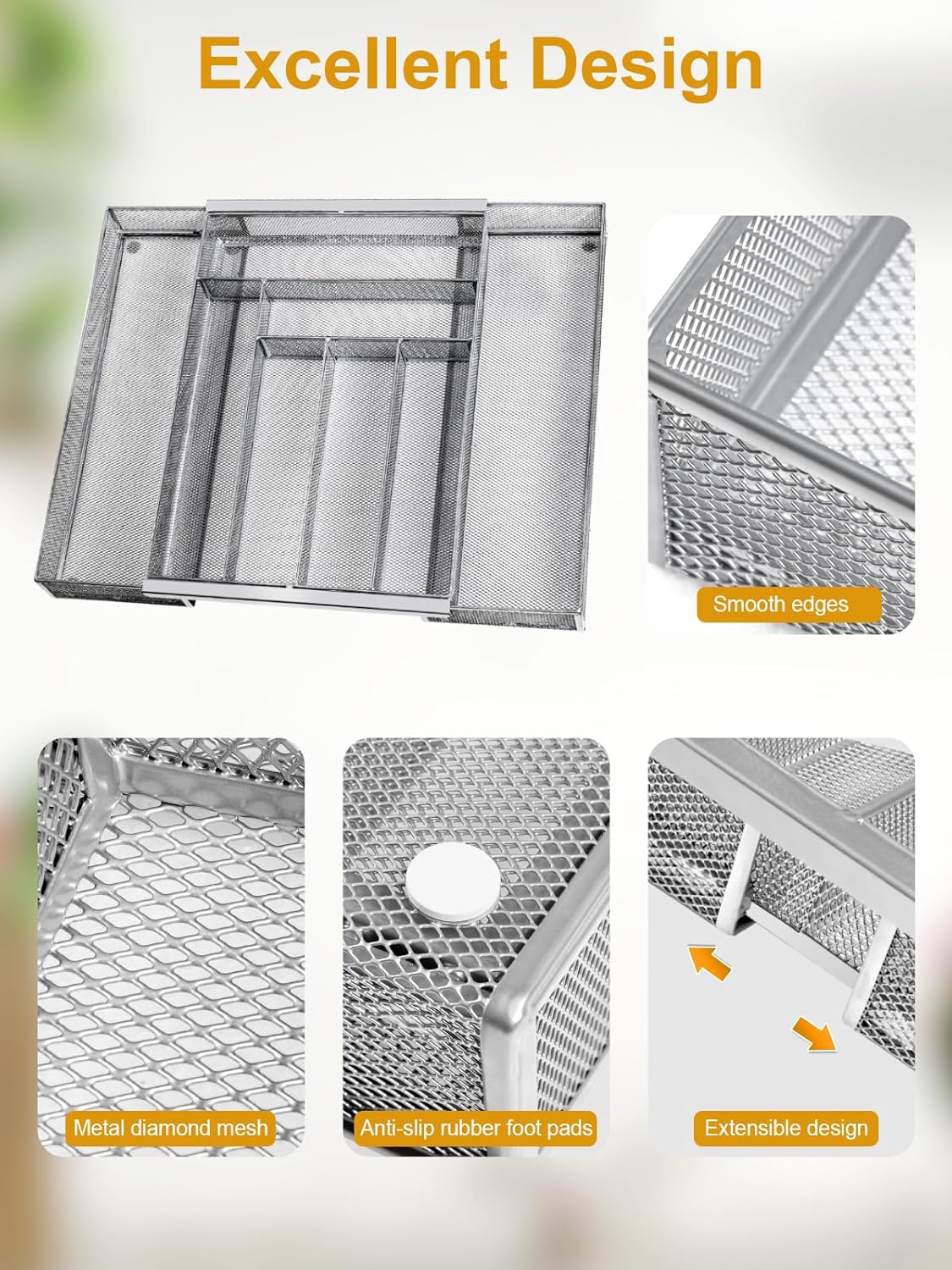 Excellent Design

Smooth edges

Metal diamond mesh

Anti-slip rubber foot pads

Extensible design