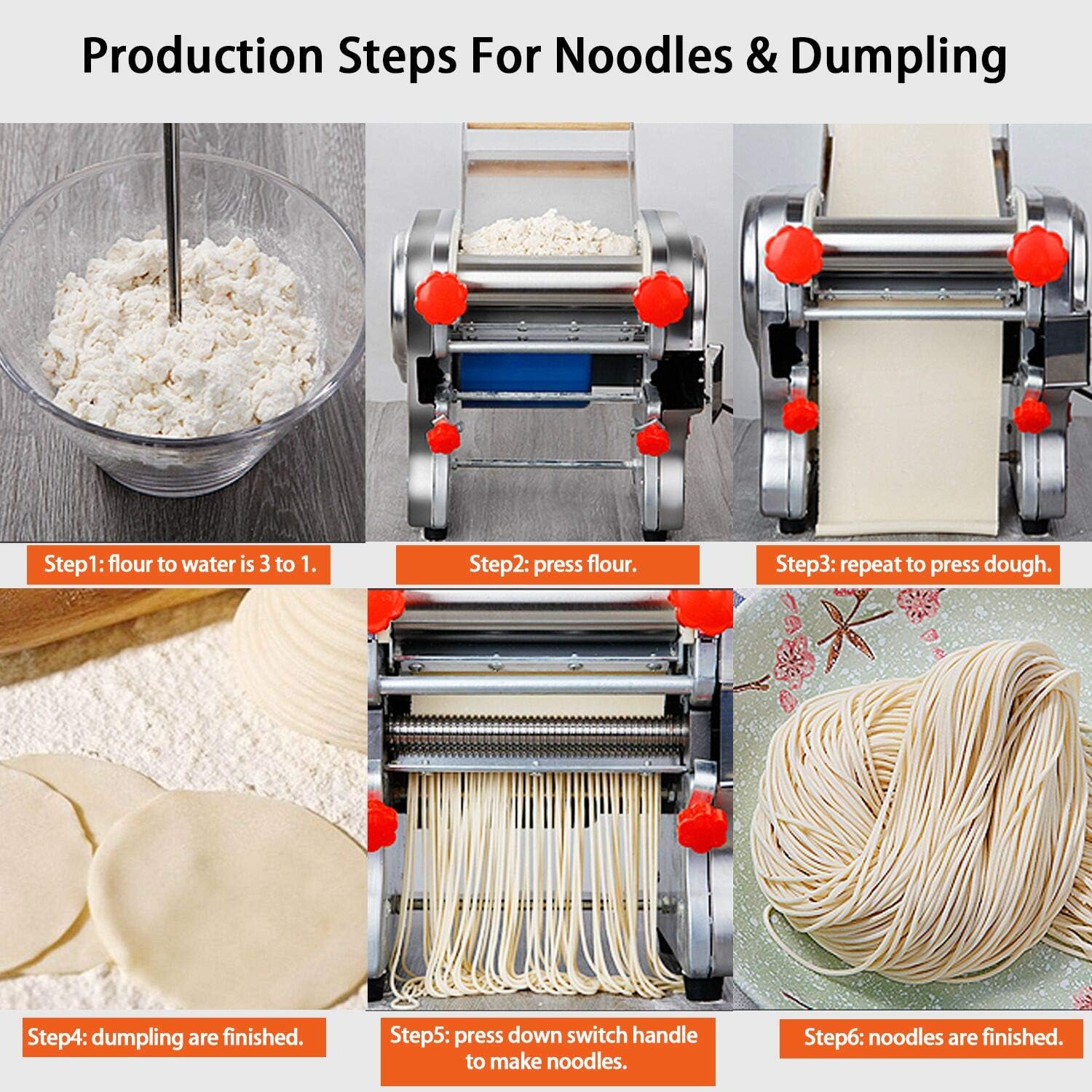 Production Steps For Noodles & Dumpling

Step1: flour to water is 3 to 1.

Step2: press flour.

Step3: repeat to press dough.

Step4: dumpling are finished.

Step5: press down switch handle to make noodles.

Step6: noodles are finished.