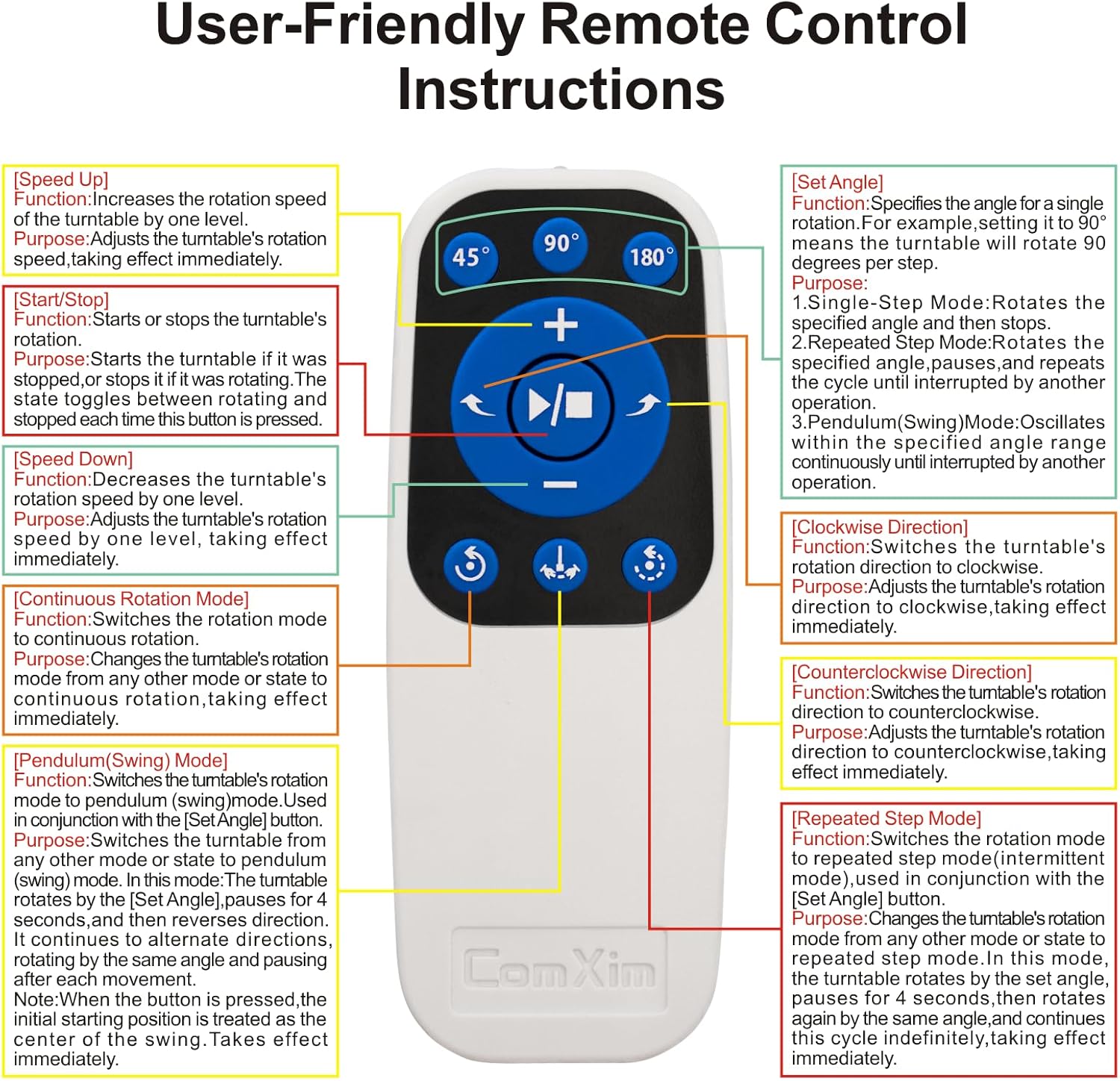 User-Friendly Remote Control Instructions

[Speed Up]
Function:Increases the rotation speed of the turntable by one level.
Purpose:Adjusts the turntable's rotation speed,taking effect immediately.

[Start/Stop]
Function:Starts or stops the turntable's rotation.
Purpose:Starts the turntable if it was stopped,or stops it if it was rotating.The state toggles between rotating and stopped each time this button is pressed.

[Speed Down]
Function:Decreases the turntable's rotation speed by one level.
Purpose:Adjusts the turntable's rotation speed by one level, taking effect immediately.

[Continuous Rotation Mode]
Function:Switches the rotation mode to continuous rotation.
Purpose:Changes the turntable's rotation mode from any other mode or state to continuous rotation,taking effect immediately.

[Pendulum(Swing) Mode]
Function:Switches the turntable's rotation mode to pendulum (swing)mode.Used in conjunction with the [Set Angle] button.
Purpose:Switches the turntable from any other mode or state to pendulum (swing) mode. In this mode:The turntable rotates by the [Set Angle],pauses for 4 seconds,and then reverses direction. It continues to alternate directions, rotating by the same angle and pausing after each movement.
Note:When the button is pressed,the initial starting position is treated as the center of the swing.Takes effect immediately.

45° 90° 180°

ComXim

[Set Angle]
Function:Specifies the angle for a single rotation.For example,setting it to 90° means the turntable will rotate 90 degrees per step.
Purpose:
1.Single-Step Mode:Rotates the specified angle and then stops.
2.Repeated Step Mode:Rotates the specified angle,pauses,and repeats the cycle until interrupted by another operation.
3.Pendulum(Swing)Mode:Oscillates within the specified angle range continuously until interrupted by another operation.

[Clockwise Direction]
Function:Switches the turntable's rotation direction to clockwise.
Purpose:Adjusts the turntable's rotation direction to clockwise,taking effect immediately.

[Counterclockwise Direction]
Function:Switches the turntable's rotation direction to counterclockwise.
Purpose:Adjusts the turntable's rotation direction to counterclockwise,taking effect immediately.

[Repeated Step Mode]
Function:Switches the rotation mode to repeated step mode(intermittent mode),used in conjunction with the [Set Angle] button.
Purpose:Changes the turntable's rotation mode from any other mode or state to repeated step mode.In this mode, the turntable rotates by the set angle, pauses for 4 seconds,then rotates again by the same angle,and continues this cycle indefinitely,taking effect immediately.