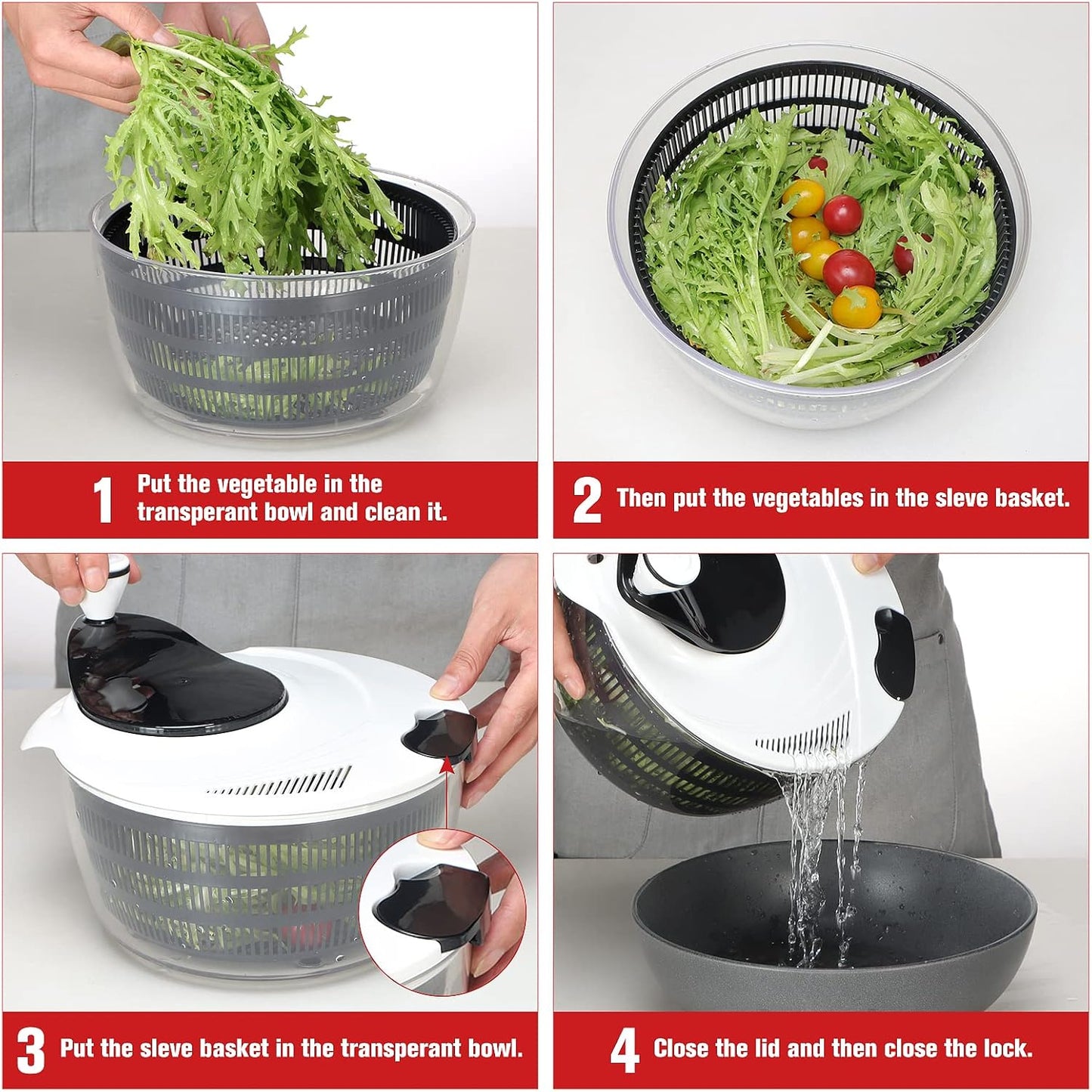 1 Put the vegetable in the transperant bowl and clean it.

2 Then put the vegetables in the sleve basket.

3 Put the sleve basket in the transperant bowl.

4 Close the lid and then close the lock.