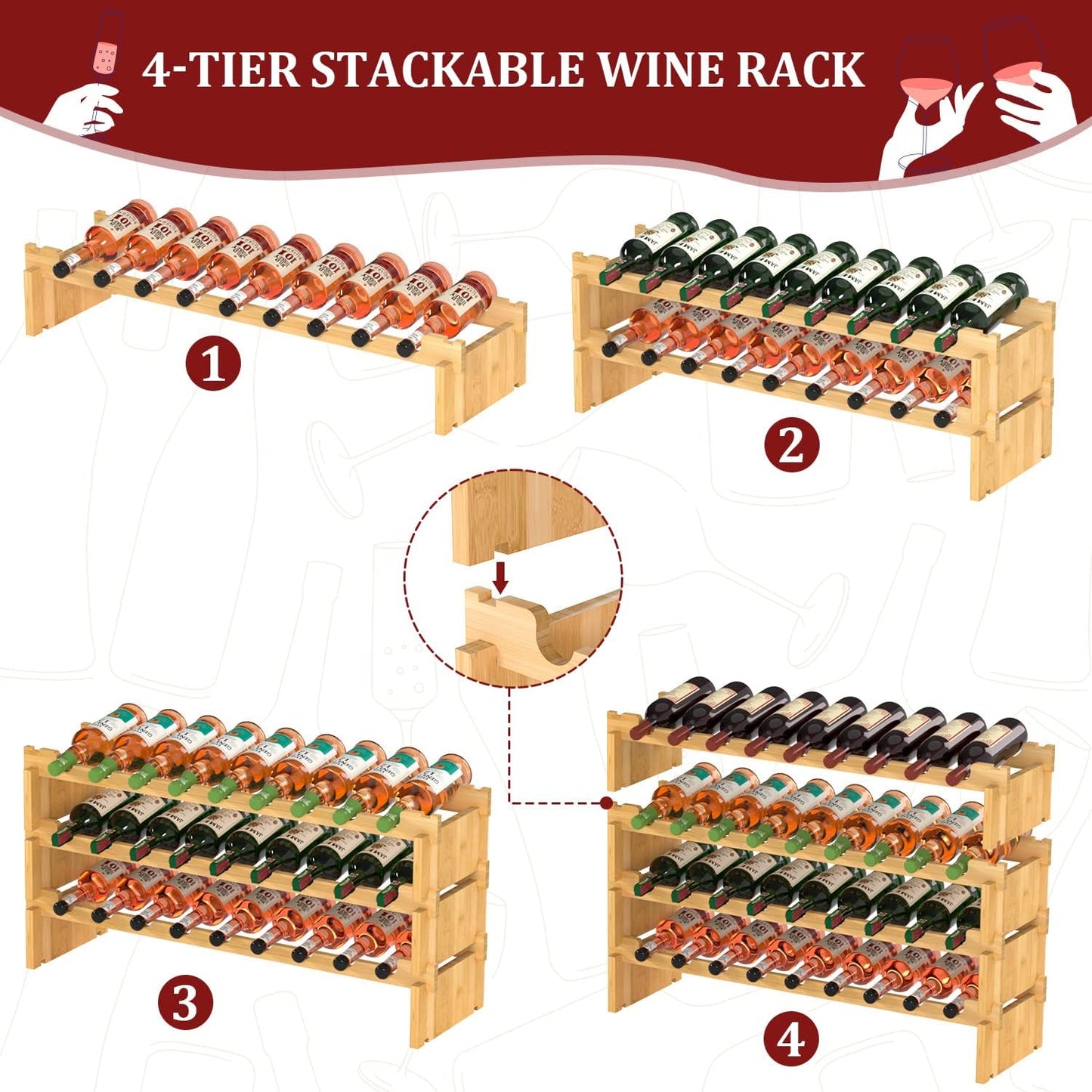 4-TIER STACKABLE WINE RACK

1

2

3

4