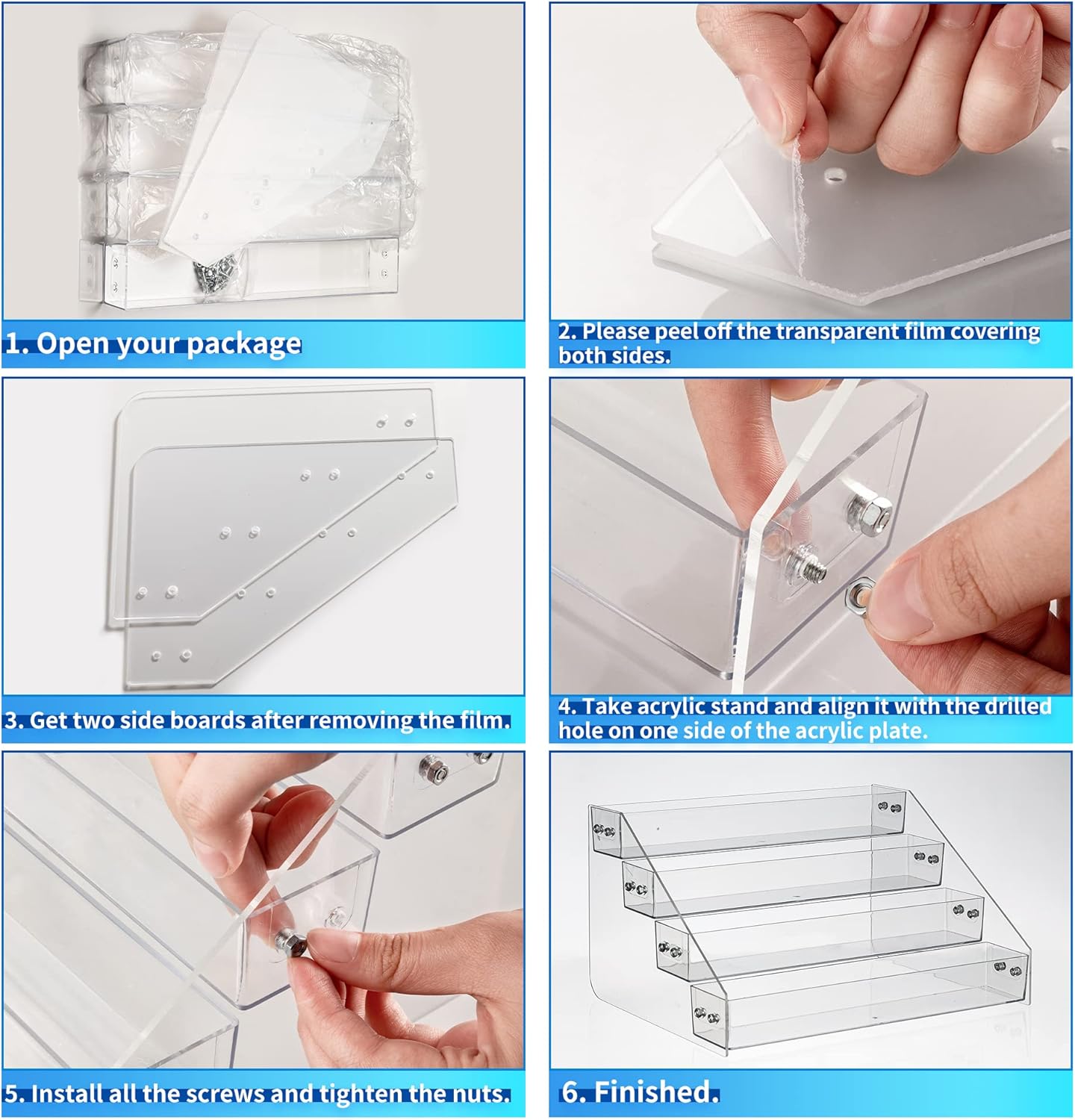 1. Open your package

2. Please peel off the transparent film covering both sides.

3. Get two side boards after removing the film.

4. Take acrylic stand and align it with the drilled hole on one side of the acrylic plate.

5. Install all the screws and tighten the nuts.

6. Finished.