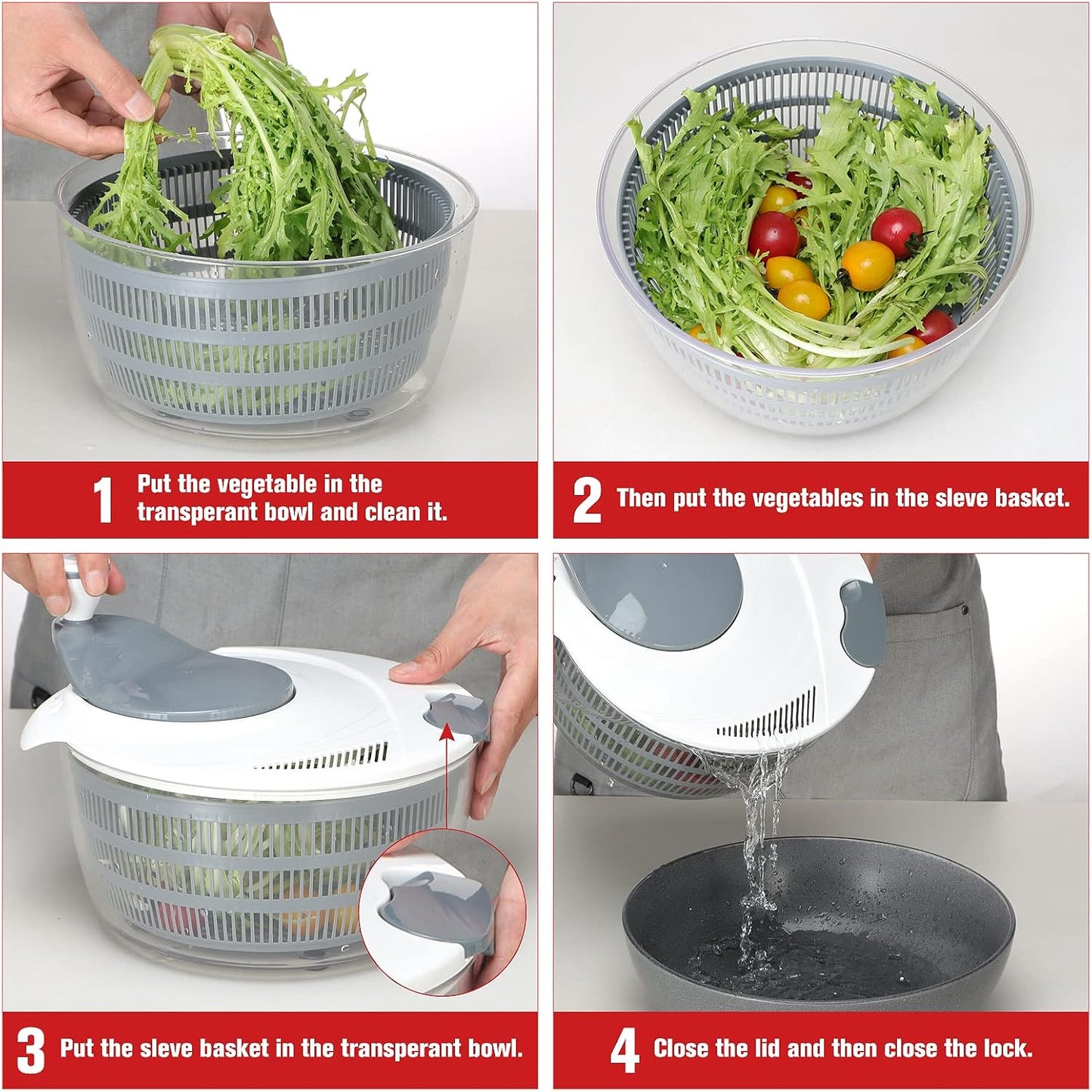 1 Put the vegetable in the transperant bowl and clean it.

2 Then put the vegetables in the sleve basket.

3 Put the sleve basket in the transperant bowl.

4 Close the lid and then close the lock.