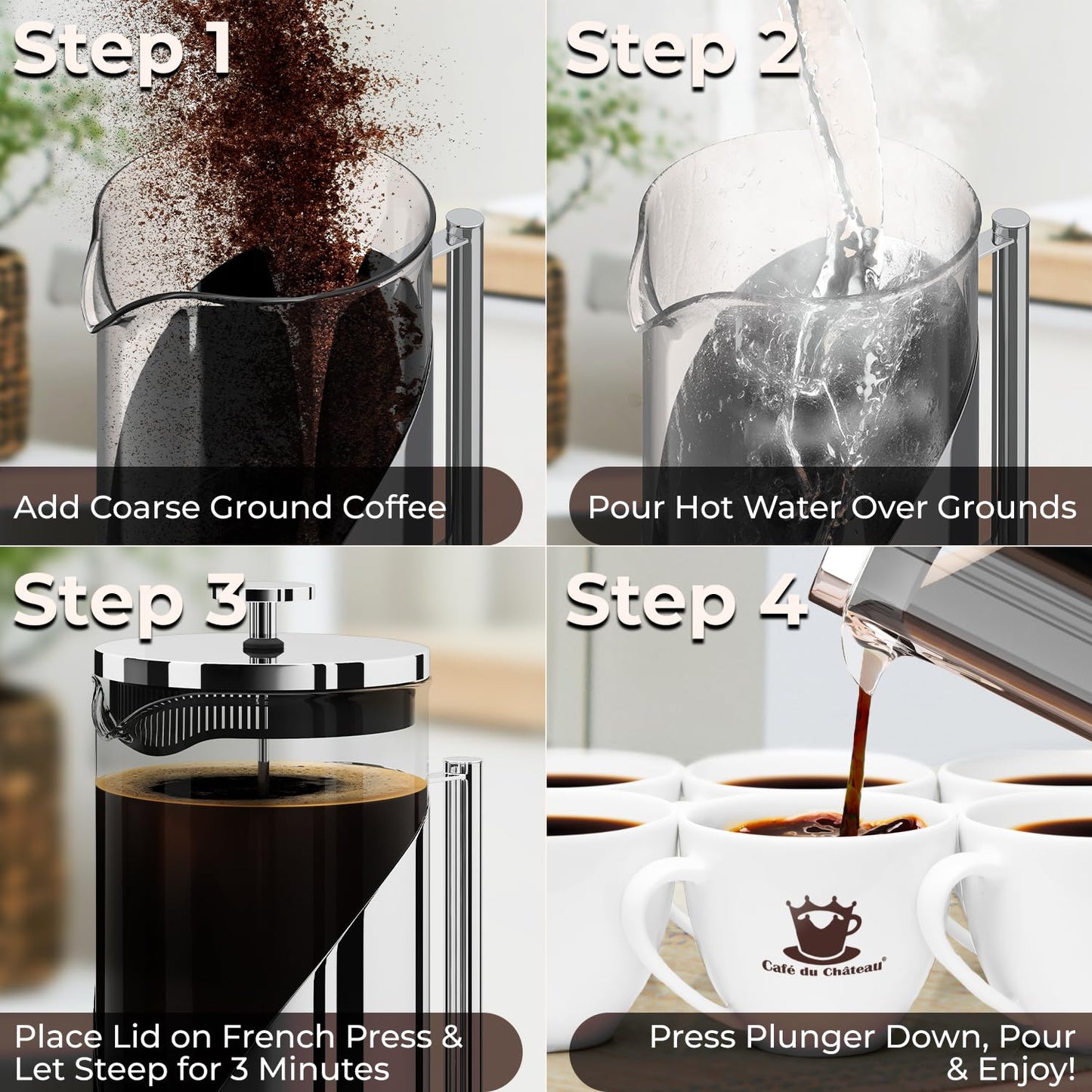 Step 1

Add Coarse Ground Coffee

Step 2

Pour Hot Water Over Grounds

Step 3

Place Lid on French Press & Let Steep for 3 Minutes

Step 4

Café du Château®

Press Plunger Down, Pour & Enjoy!