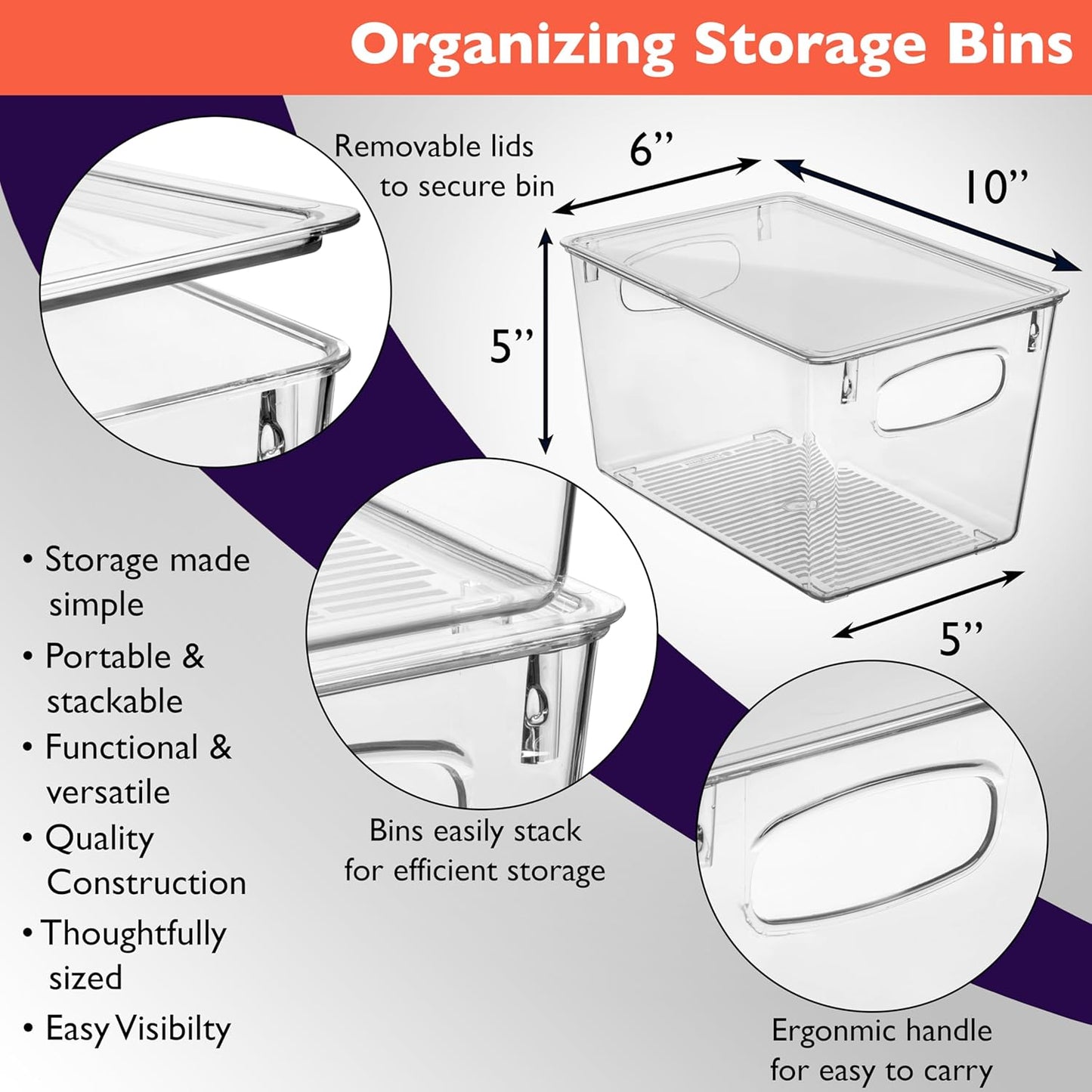 Organizing Storage Bins

Removable lids to secure bin

6’’

10’’

5’’

5’’

• Storage made simple

• Portable & stackable

• Functional & versatile

• Quality Construction

• Thoughtfully sized

• Easy Visibilty

Bins easily stack for efficient storage

Ergonmic handle for easy to carry