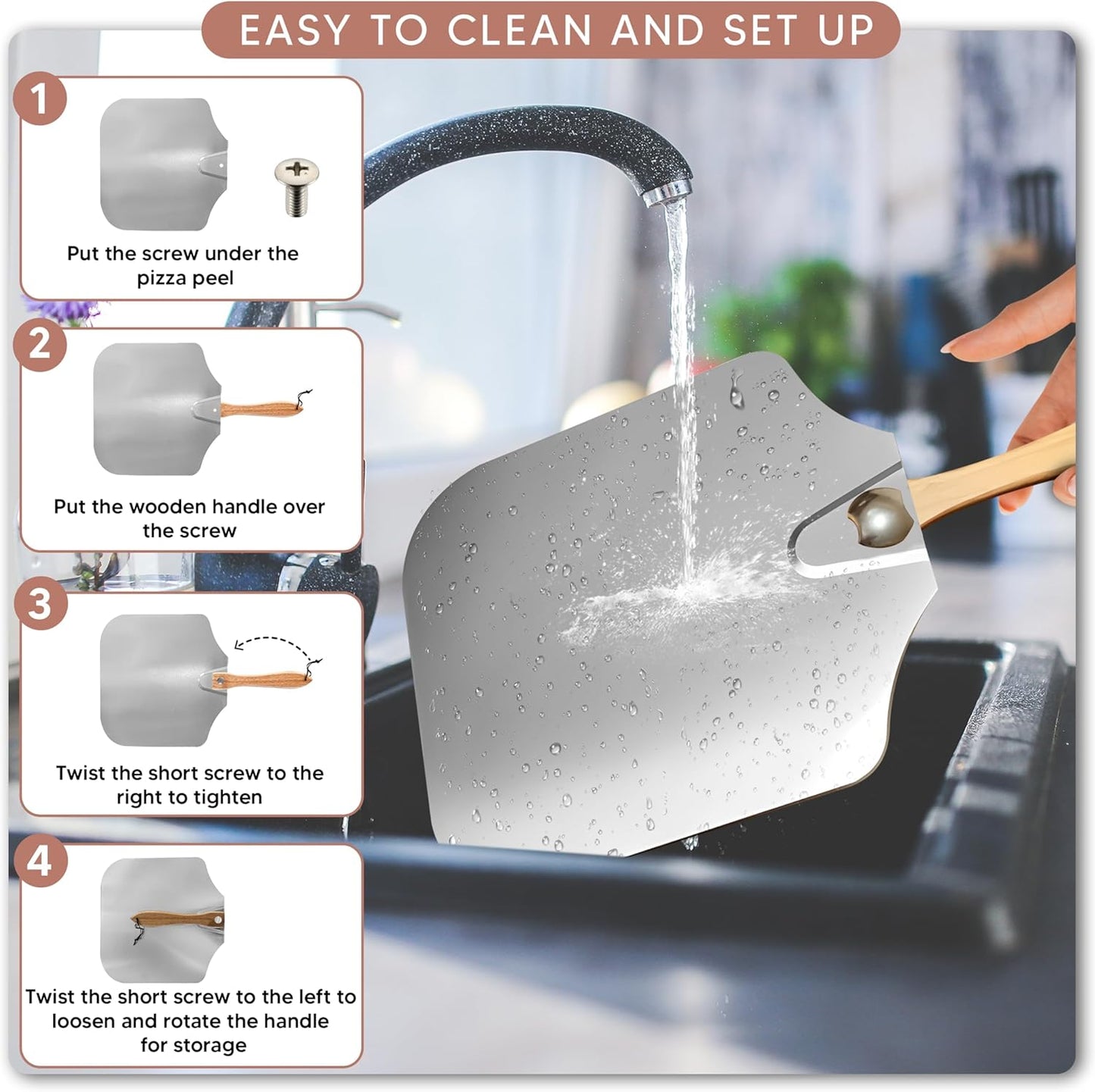 EASY TO CLEAN AND SET UP

1

Put the screw under the pizza peel

2

Put the wooden handle over the screw

3

Twist the short screw to the right to tighten

4

Twist the short screw to the left to loosen and rotate the handle for storage