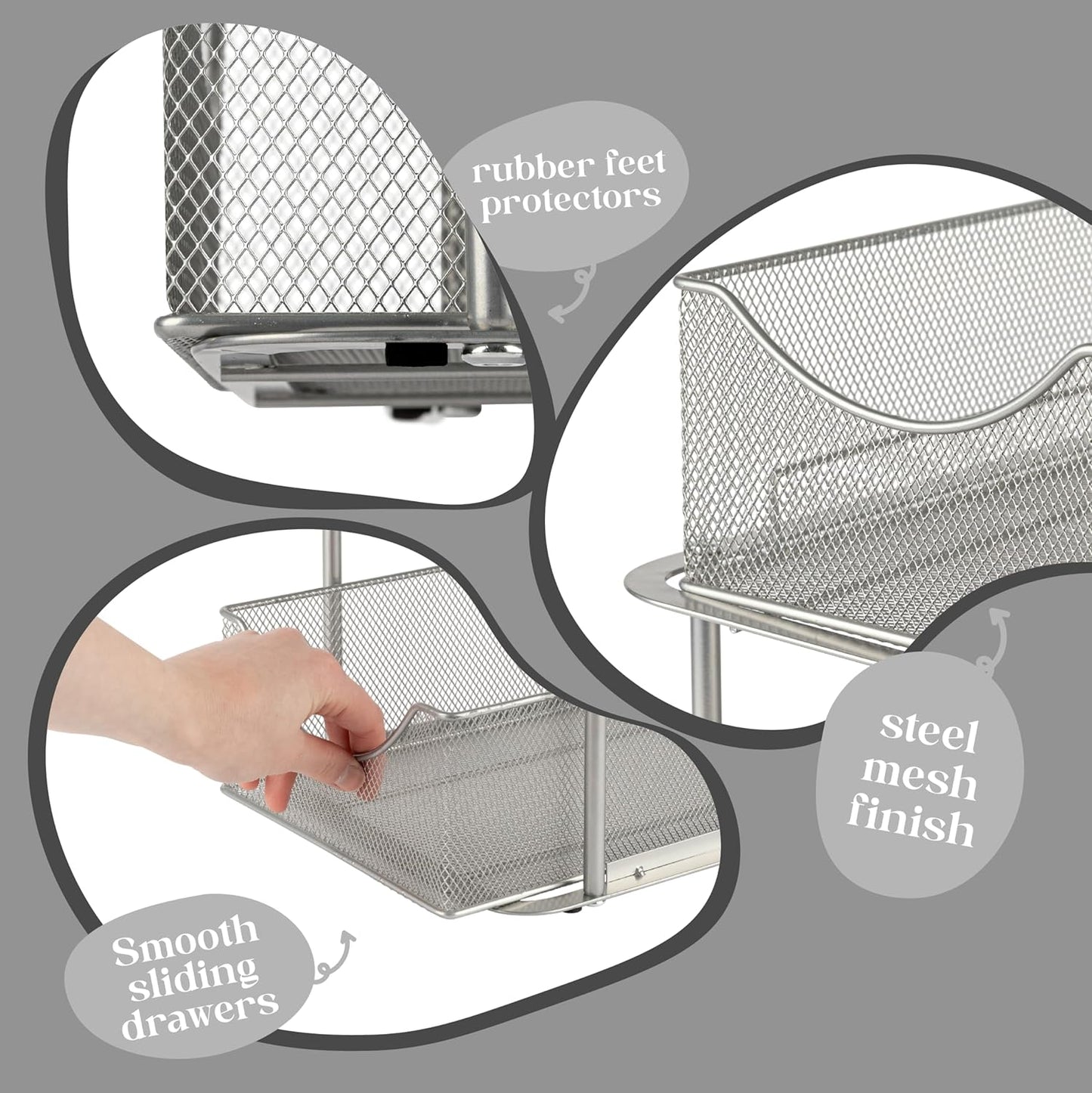 rubber feet protectors

steel mesh finish

Smooth sliding drawers