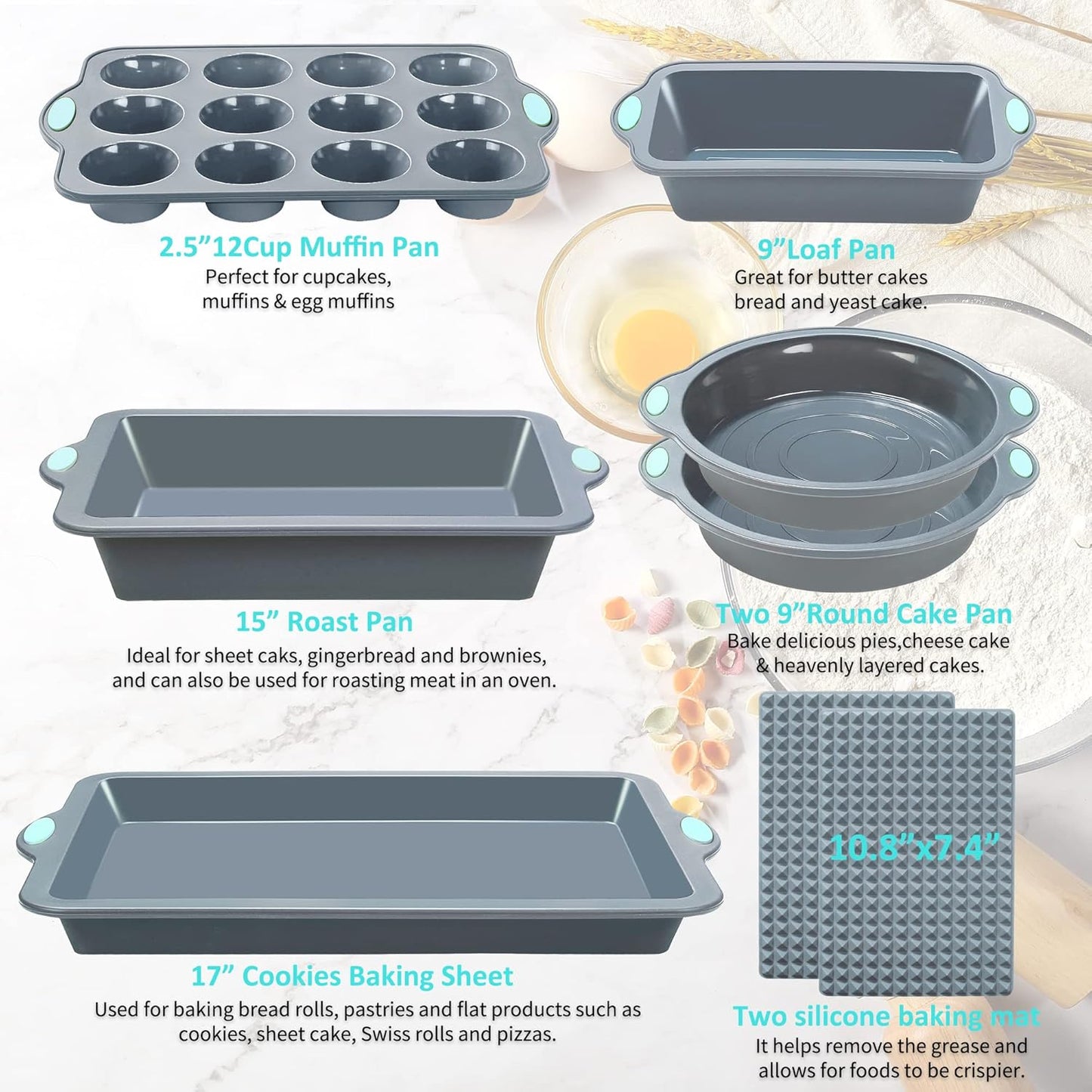 2.5”12Cup Muffin Pan
Perfect for cupcakes, muffins & egg muffins

9”Loaf Pan
Great for butter cakes bread and yeast cake.

15” Roast Pan
Ideal for sheet caks, gingerbread and brownies, and can also be used for roasting meat in an oven.

Two 9”Round Cake Pan
Bake delicious pies,cheese cake & heavenly layered cakes.

17” Cookies Baking Sheet
Used for baking bread rolls, pastries and flat products such as cookies, sheet cake, Swiss rolls and pizzas.

10.8”x7.4”

Two silicone baking mat
It helps remove the grease and allows for foods to be crispier.