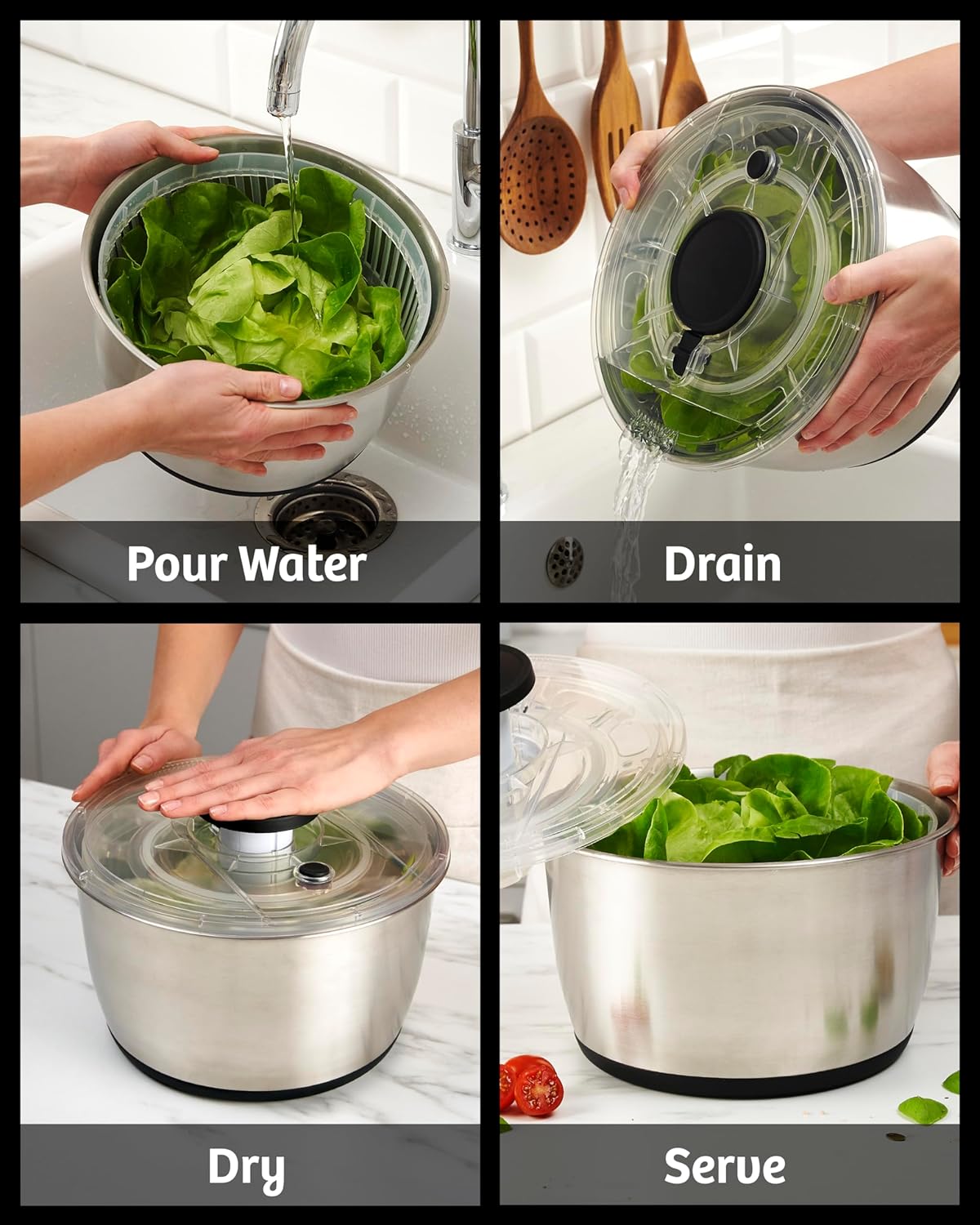 Pour Water

Drain

Dry

Serve