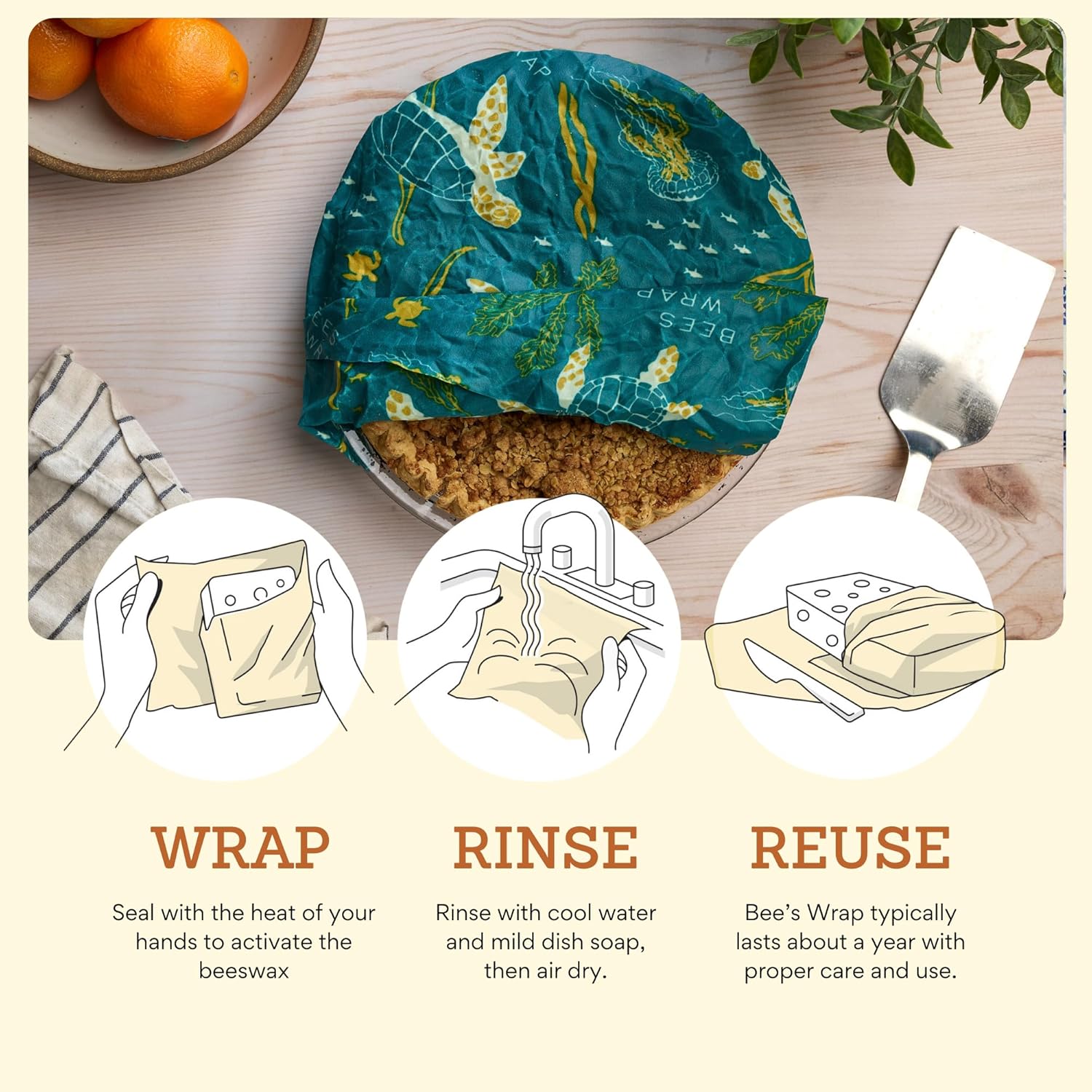 BEES WRAP

WRAP

Seal with the heat of your hands to activate the beeswax

RINSE

Rinse with cool water and mild dish soap, then air dry.

REUSE

Bee's Wrap typically lasts about a year with proper care and use.