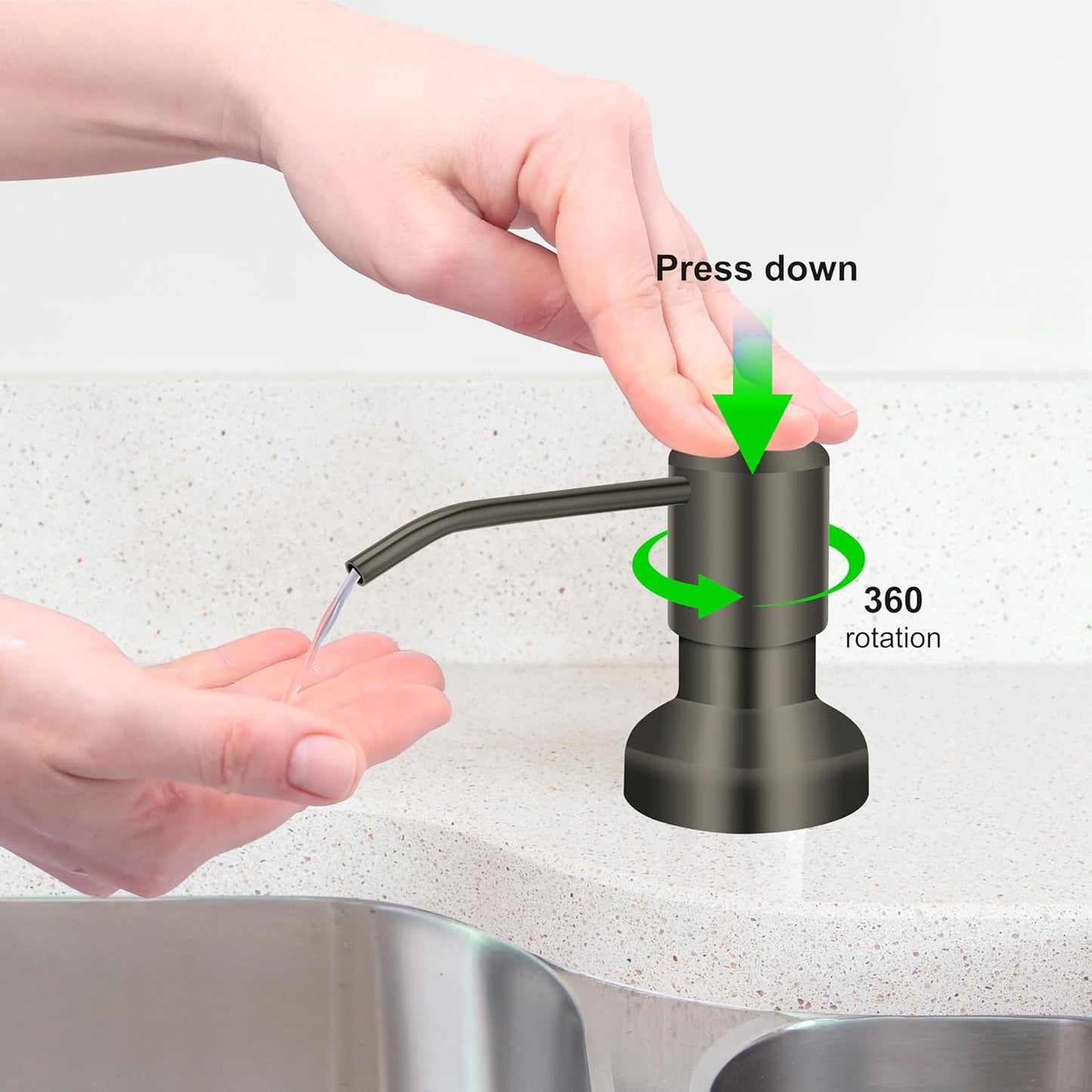 Press down

360
rotation