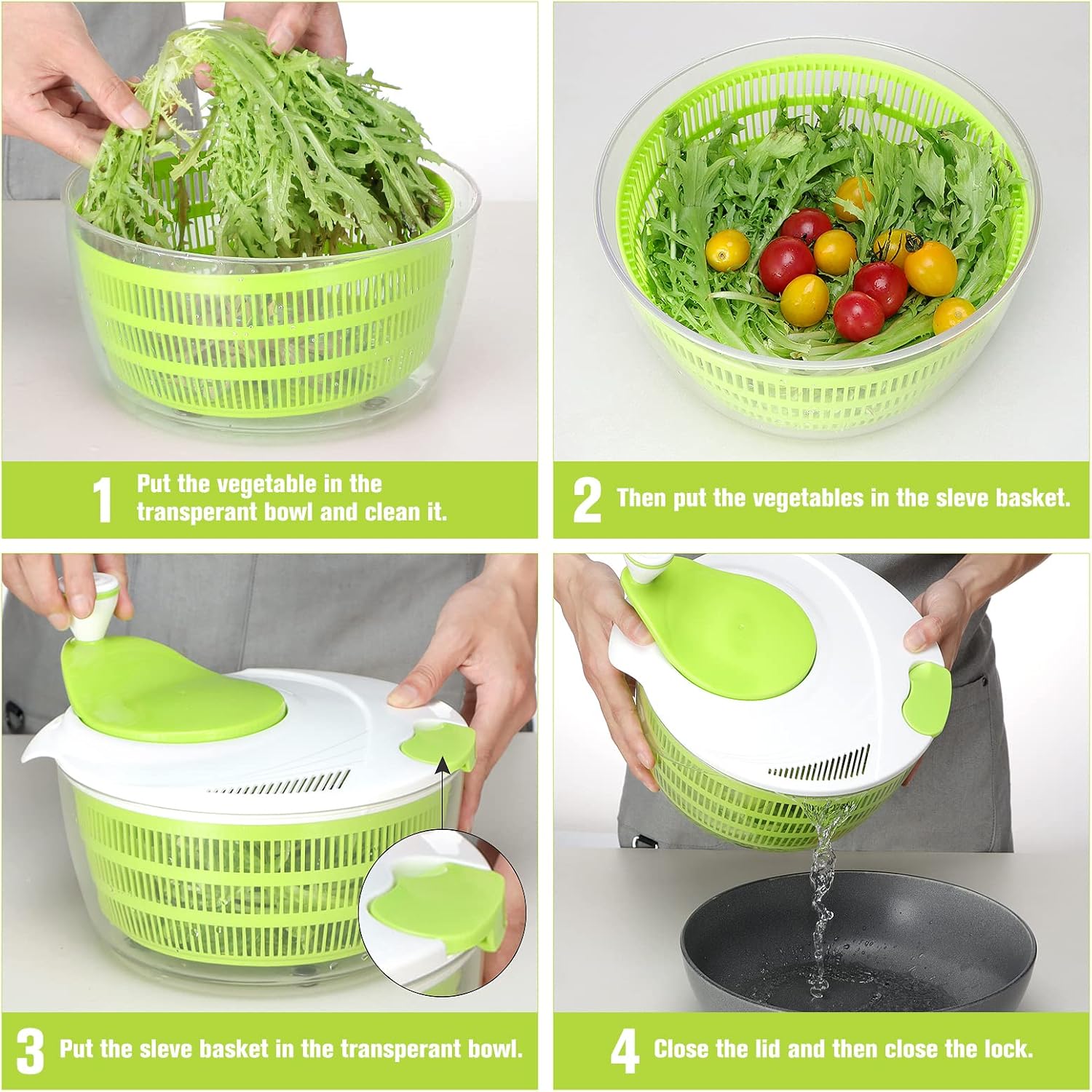 1 Put the vegetable in the transperant bowl and clean it.

2 Then put the vegetables in the sleve basket.

3 Put the sleve basket in the transperant bowl.

4 Close the lid and then close the lock.