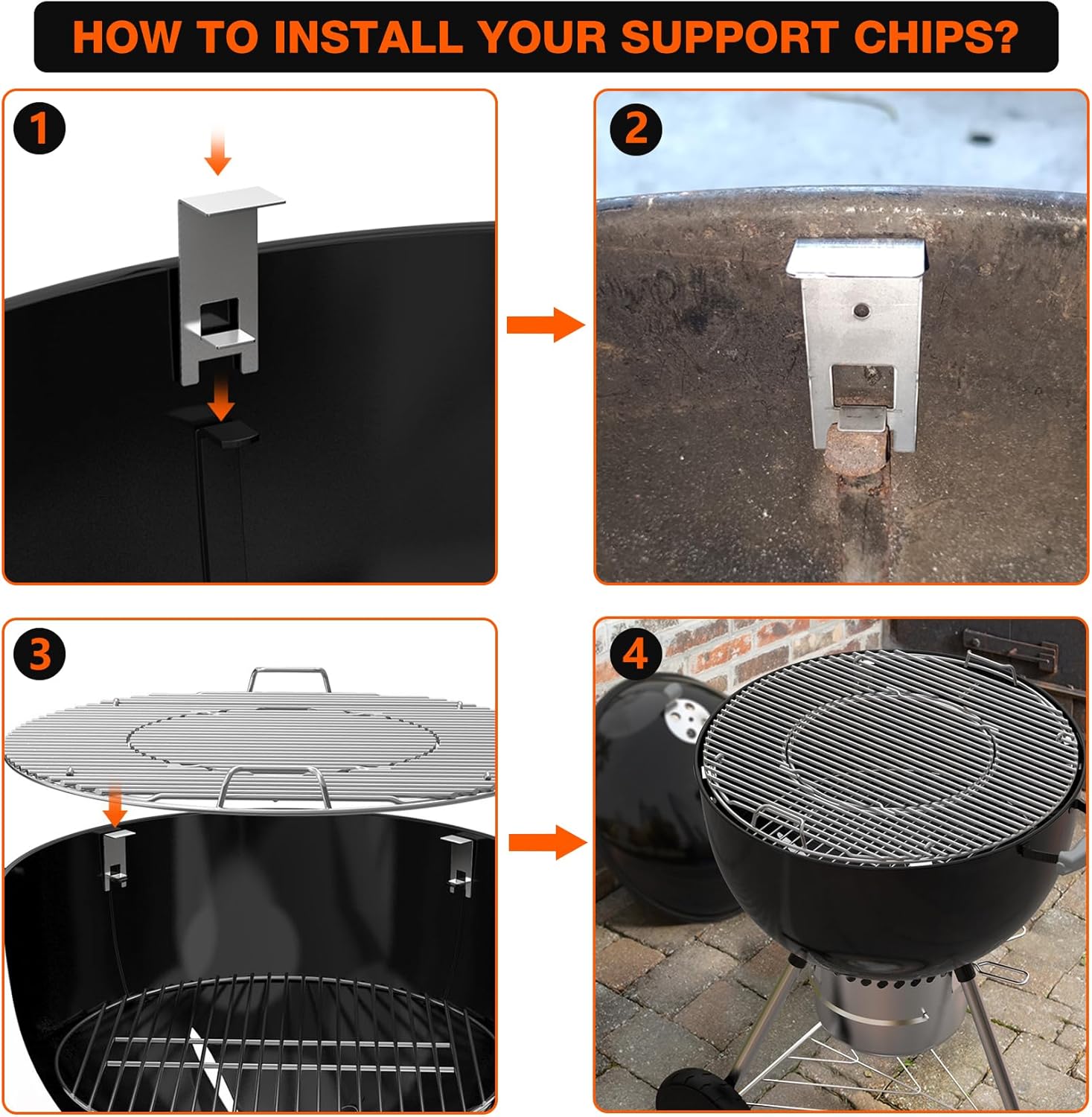 HOW TO INSTALL YOUR SUPPORT CHIPS?

1

2

3

4