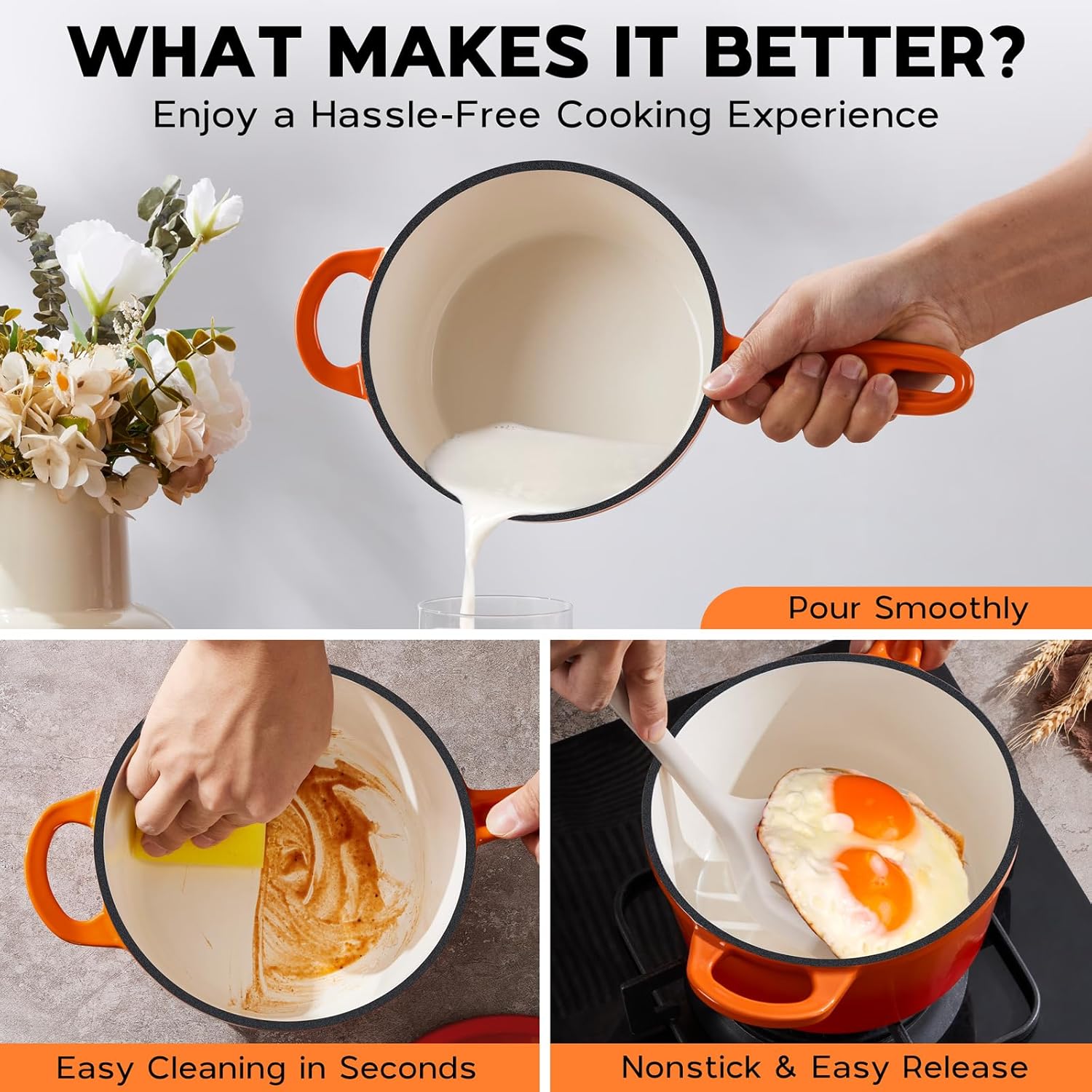 WHAT MAKES IT BETTER?
Enjoy a Hassle-Free Cooking Experience

Pour Smoothly

Easy Cleaning in Seconds

Nonstick & Easy Release