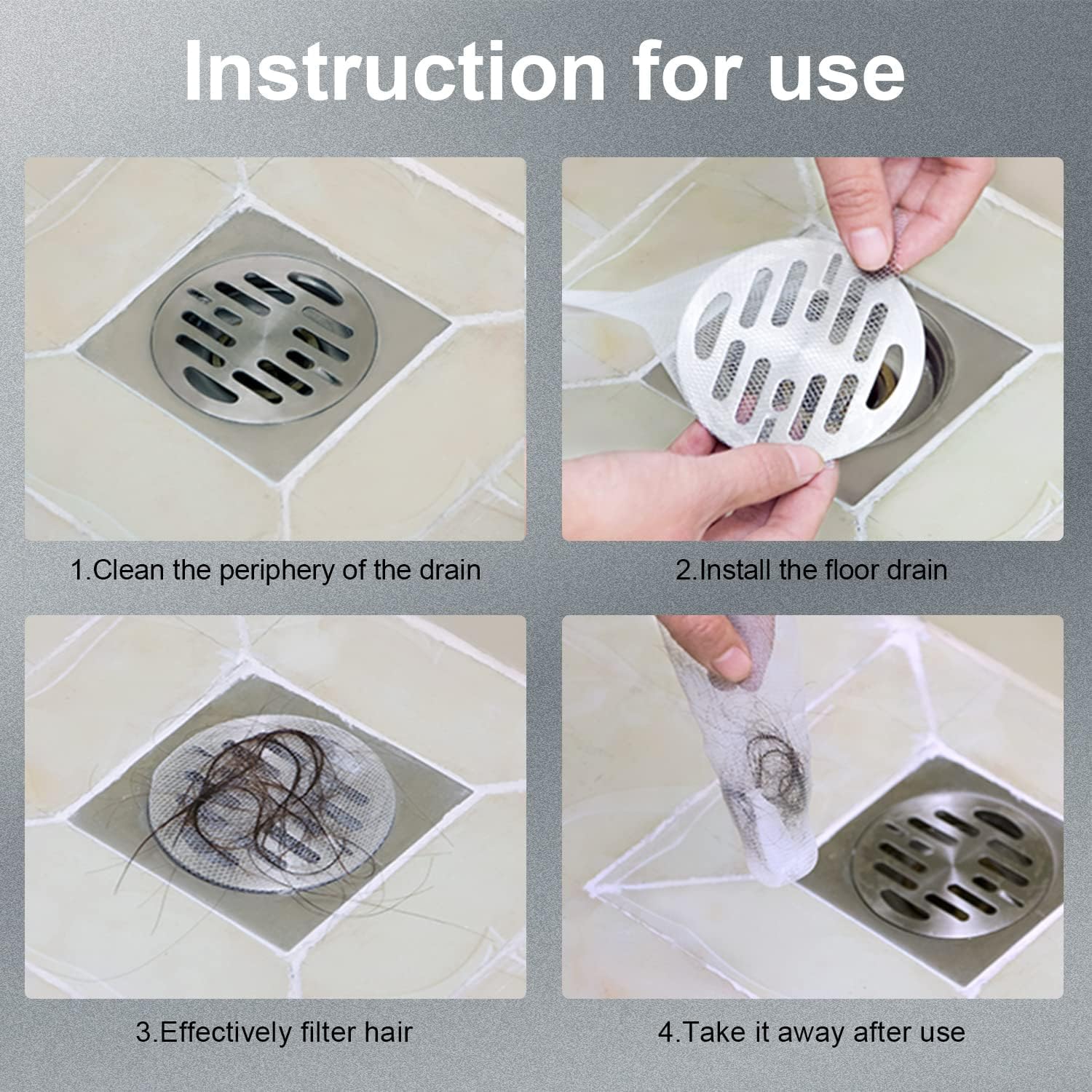 Instruction for use

1.Clean the periphery of the drain

2.Install the floor drain

3.Effectively filter hair

4.Take it away after use