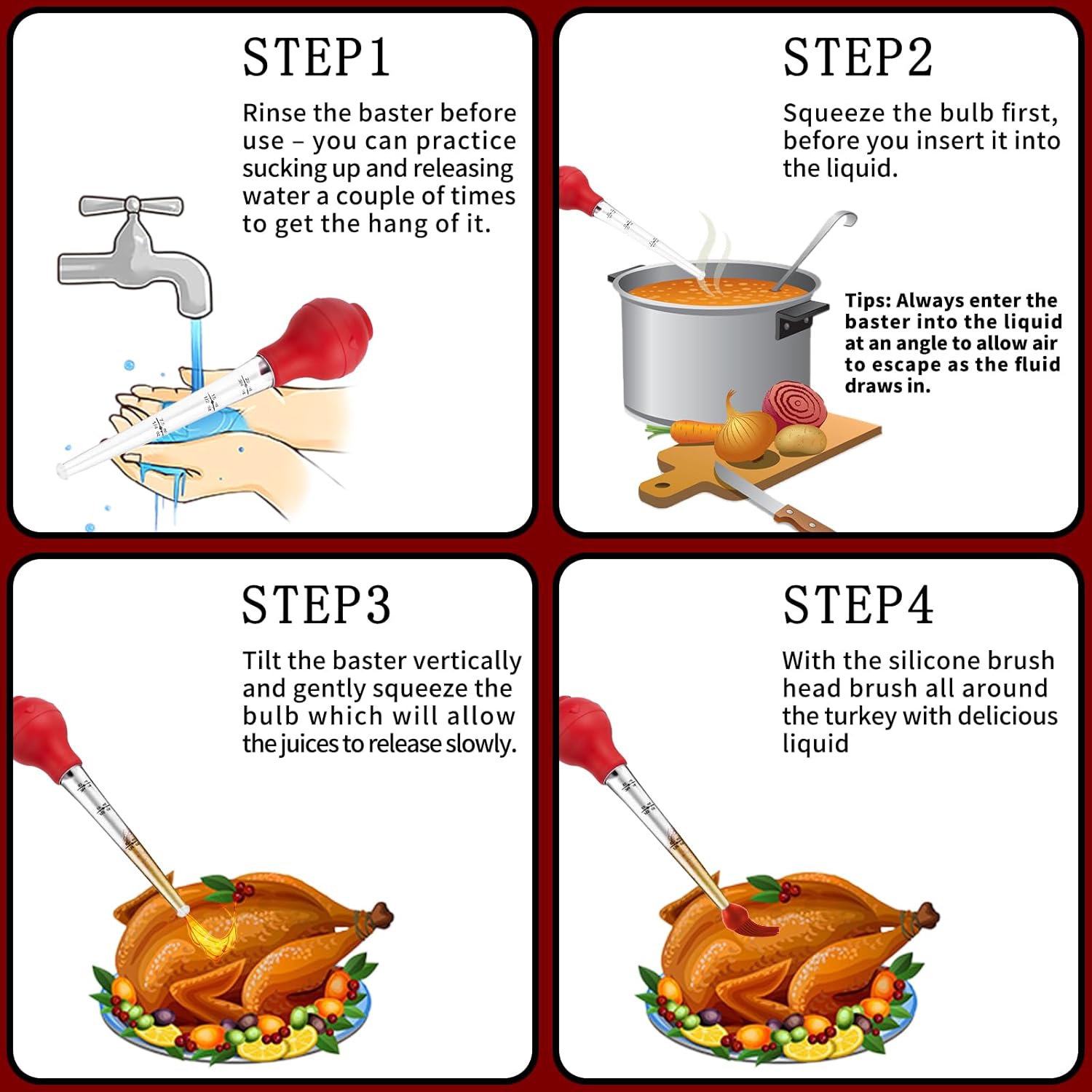 STEP1

Rinse the baster before use – you can practice sucking up and releasing water a couple of times to get the hang of it.

STEP2

Squeeze the bulb first, before you insert it into the liquid.

Tips: Always enter the baster into the liquid at an angle to allow air to escape as the fluid draws in.

STEP3

Tilt the baster vertically and gently squeeze the bulb which will allow the juices to release slowly.

STEP4

With the silicone brush head brush all around the turkey with delicious liquid