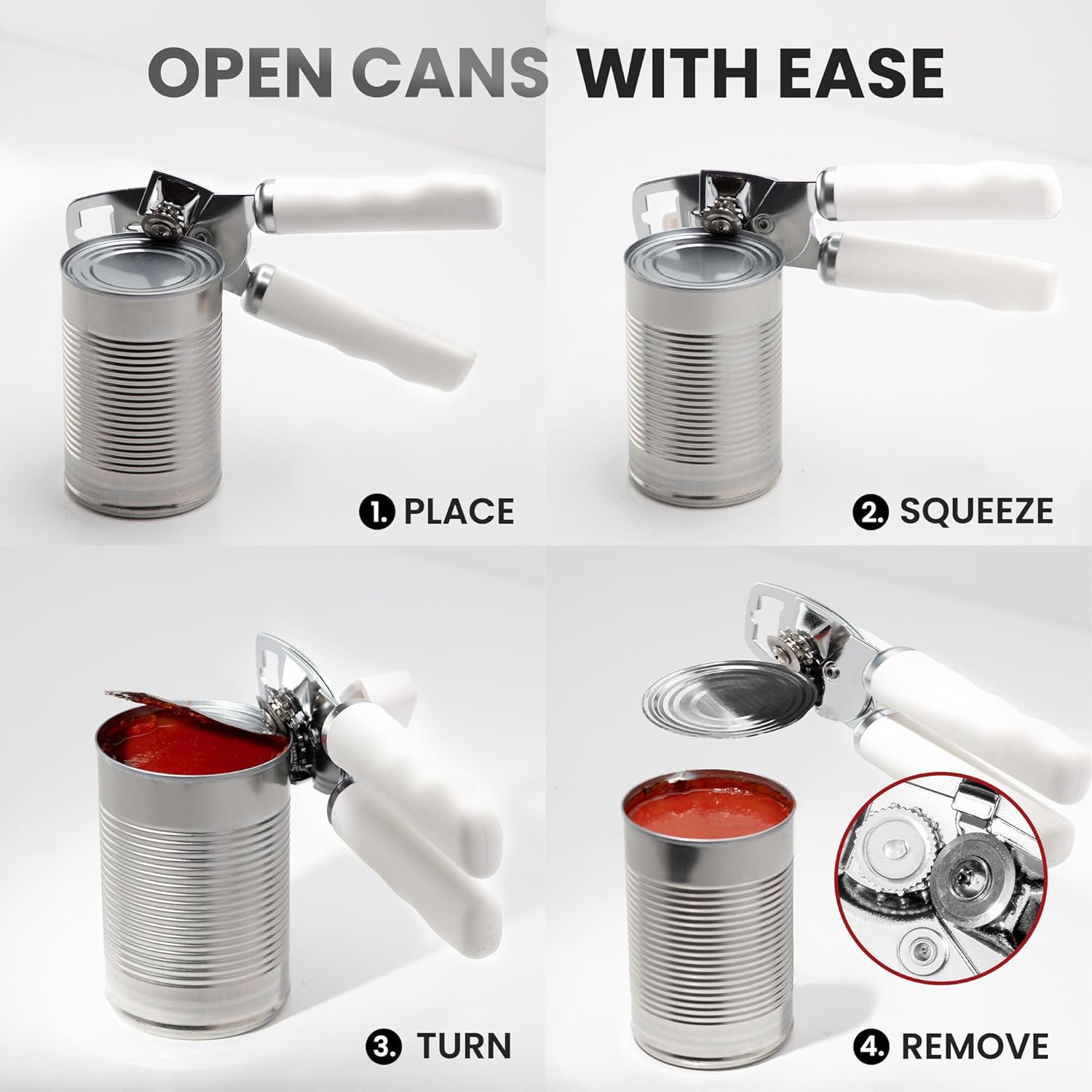 OPEN CANS WITH EASE

1. PLACE

2. SQUEEZE

3. TURN

4. REMOVE