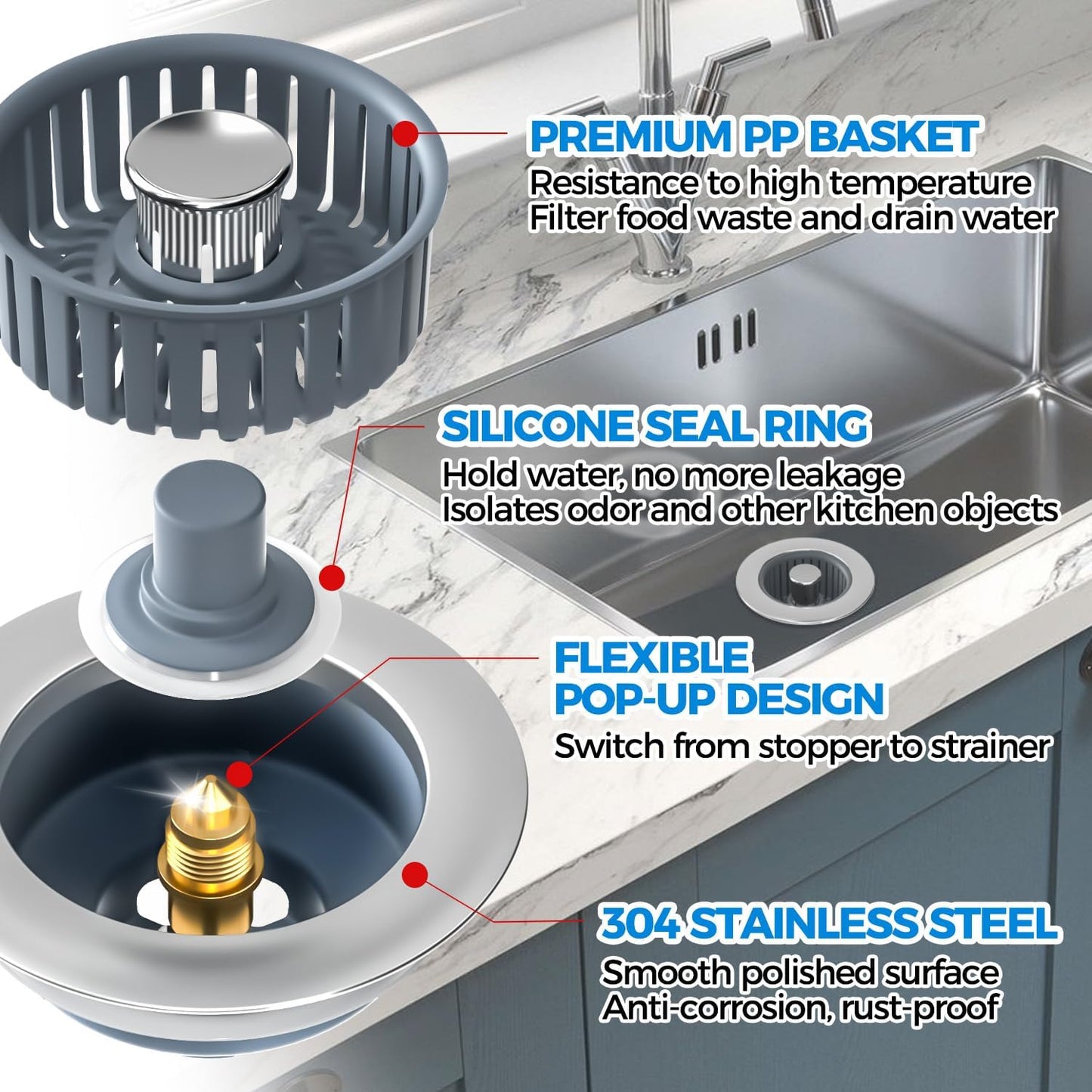 PREMIUM PP BASKET
Resistance to high temperature
Filter food waste and drain water

SILICONE SEAL RING
Hold water, no more leakage
Isolates odor and other kitchen objects

FLEXIBLE
POP-UP DESIGN
Switch from stopper to strainer

304 STAINLESS STEEL
Smooth polished surface
Anti-corrosion, rust-proof