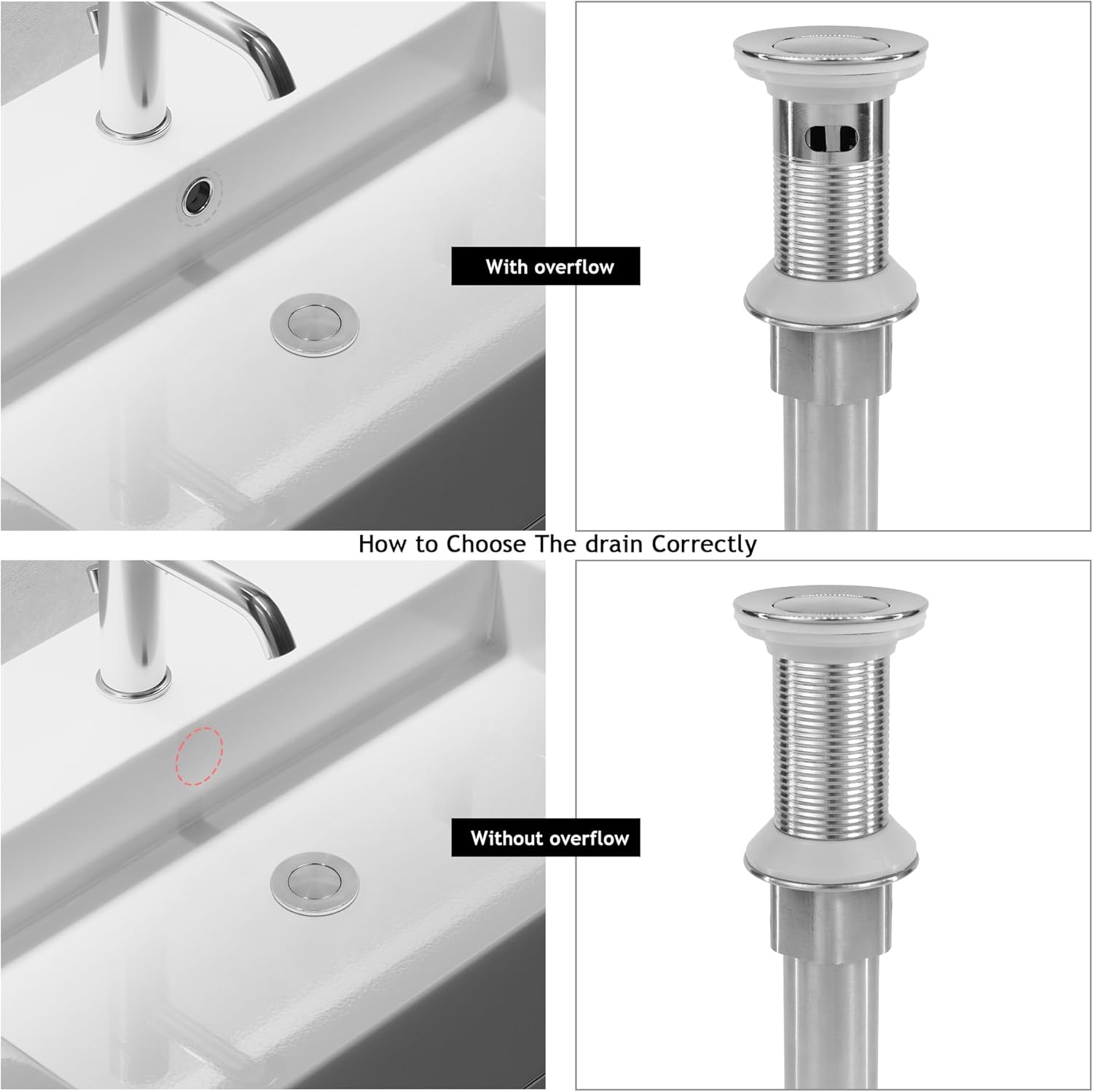 With overflow

How to Choose The drain Correctly

Without overflow