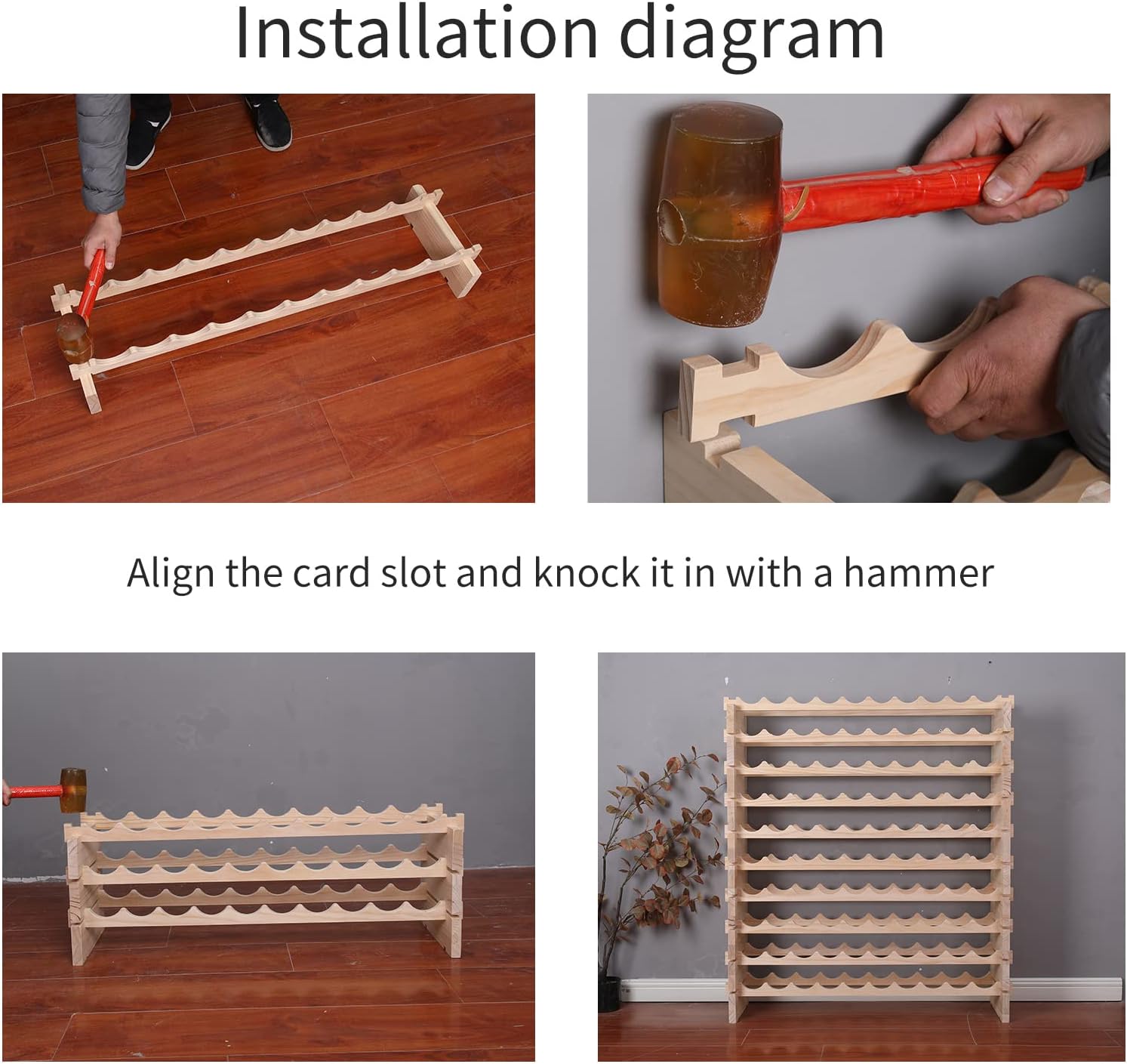 Installation diagram

Align the card slot and knock it in with a hammer