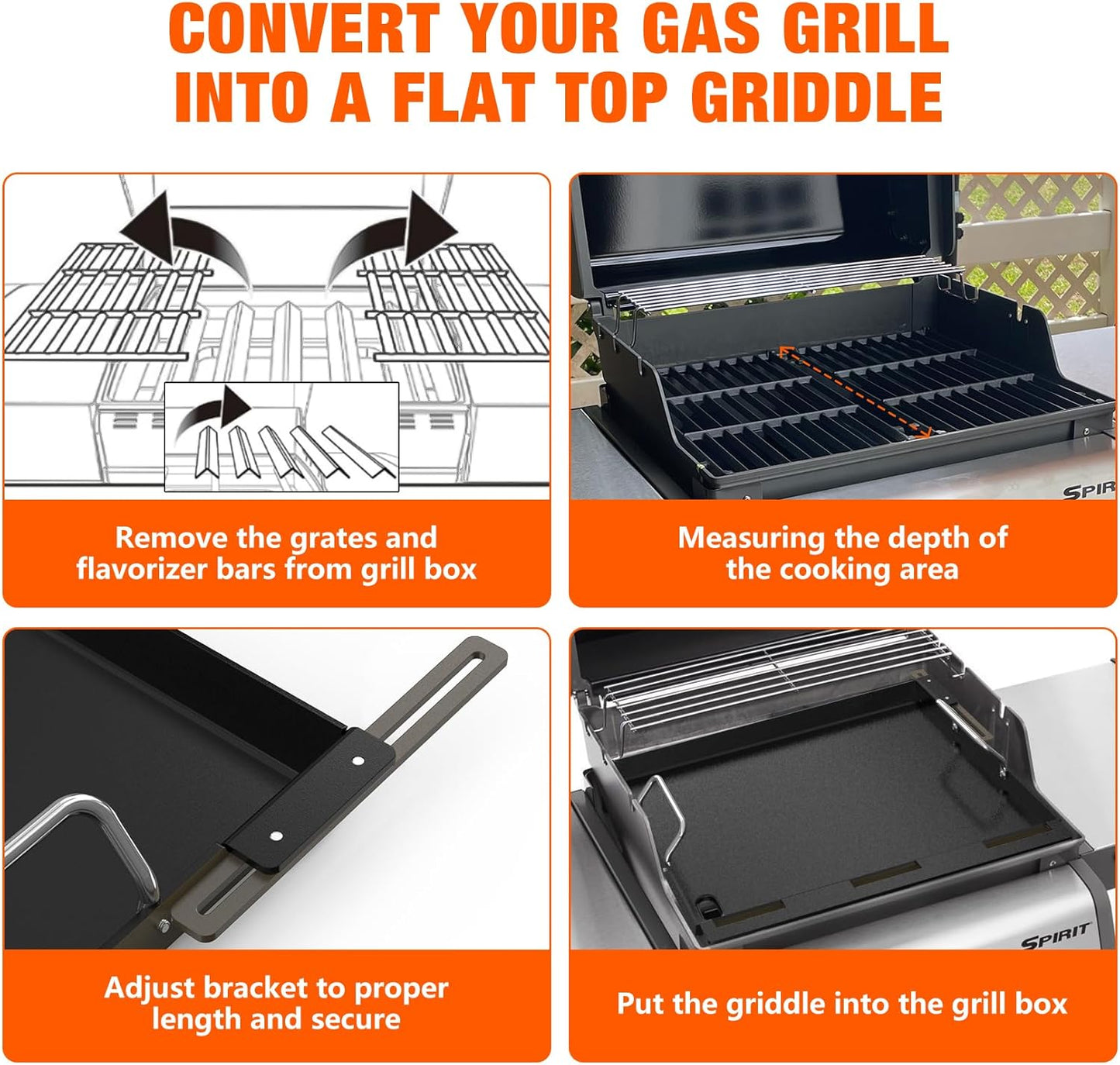 CONVERT YOUR GAS GRILL INTO A FLAT TOP GRIDDLE

SPIR

Remove the grates and flavorizer bars from grill box

Measuring the depth of the cooking area

SPIRIT

Adjust bracket to proper length and secure

Put the griddle into the grill box