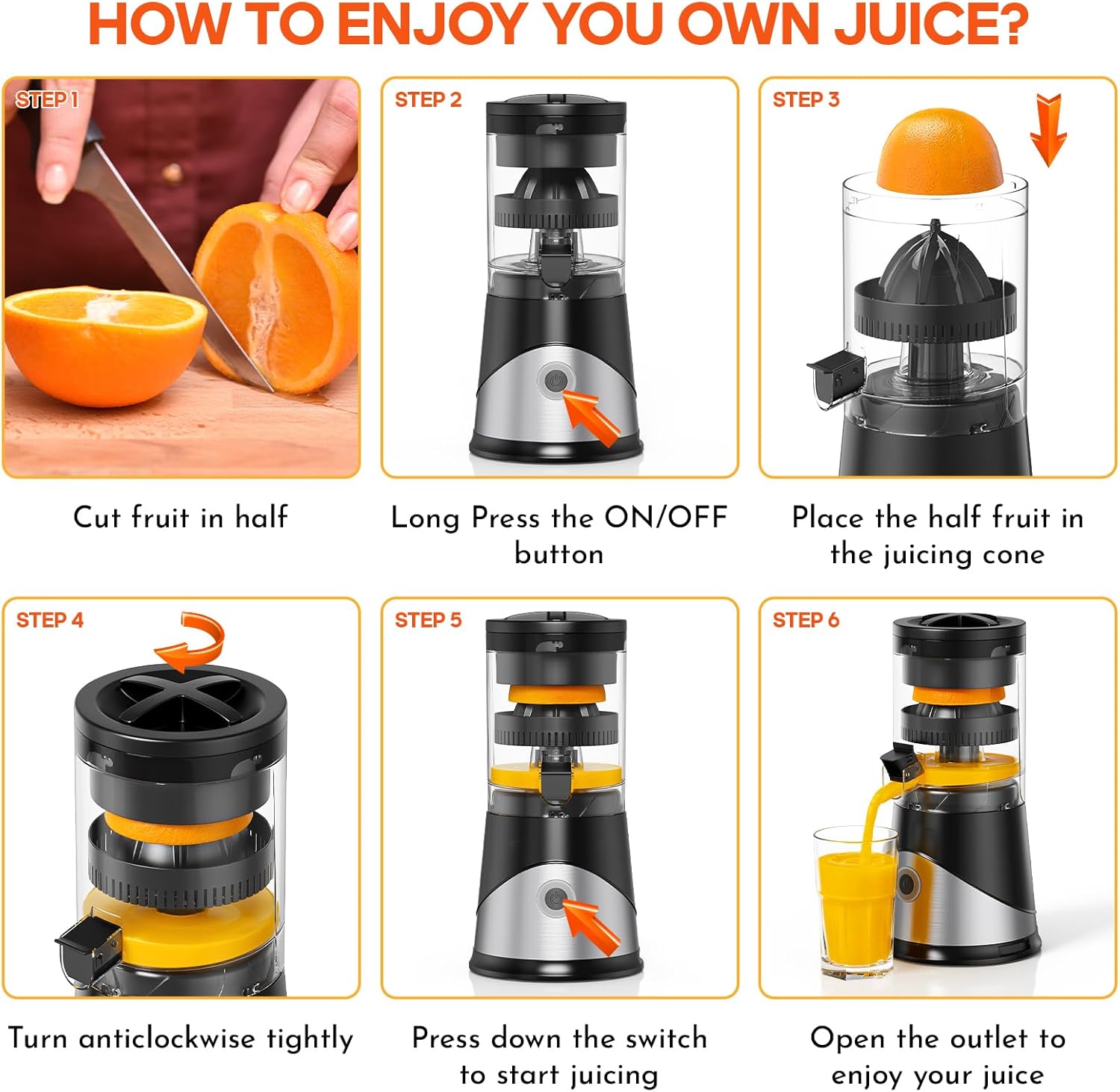 HOW TO ENJOY YOU OWN JUICE?

STEP 1

Cut fruit in half

STEP 2

Long Press the ON/OFF button

STEP 3

Place the half fruit in the juicing cone

STEP 4

Turn anticlockwise tightly

STEP 5

Press down the switch to start juicing

STEP 6

Open the outlet to enjoy your juice