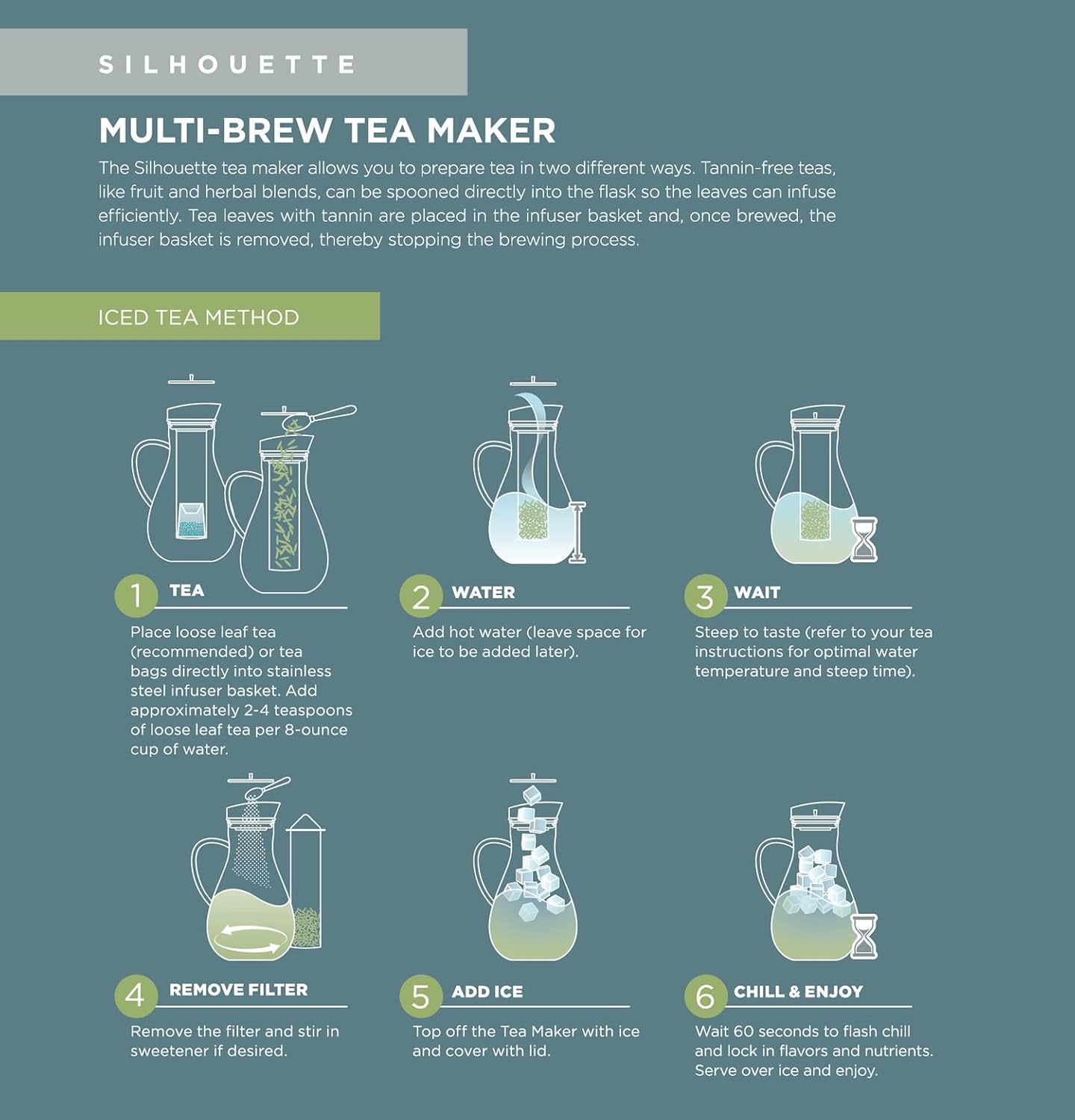 SILHOUETTE

MULTI-BREW TEA MAKER

The Silhouette tea maker allows you to prepare tea in two different ways. Tannin-free teas, like fruit and herbal blends, can be spooned directly into the flask so the leaves can infuse efficiently. Tea leaves with tannin are placed in the infuser basket and, once brewed, the infuser basket is removed, thereby stopping the brewing process.

ICED TEA METHOD

1 TEA

Place loose leaf tea (recommended) or tea bags directly into stainless steel infuser basket. Add approximately 2-4 teaspoons of loose leaf tea per 8-ounce cup of water.

2 WATER

Add hot water (leave space for ice to be added later).

3 WAIT

Steep to taste (refer to your tea instructions for optimal water temperature and steep time).

4 REMOVE FILTER

Remove the filter and stir in sweetener if desired.

5 ADD ICE

Top off the Tea Maker with ice and cover with lid.

6 CHILL & ENJOY

Wait 60 seconds to flash chill and lock in flavors and nutrients. Serve over ice and enjoy.