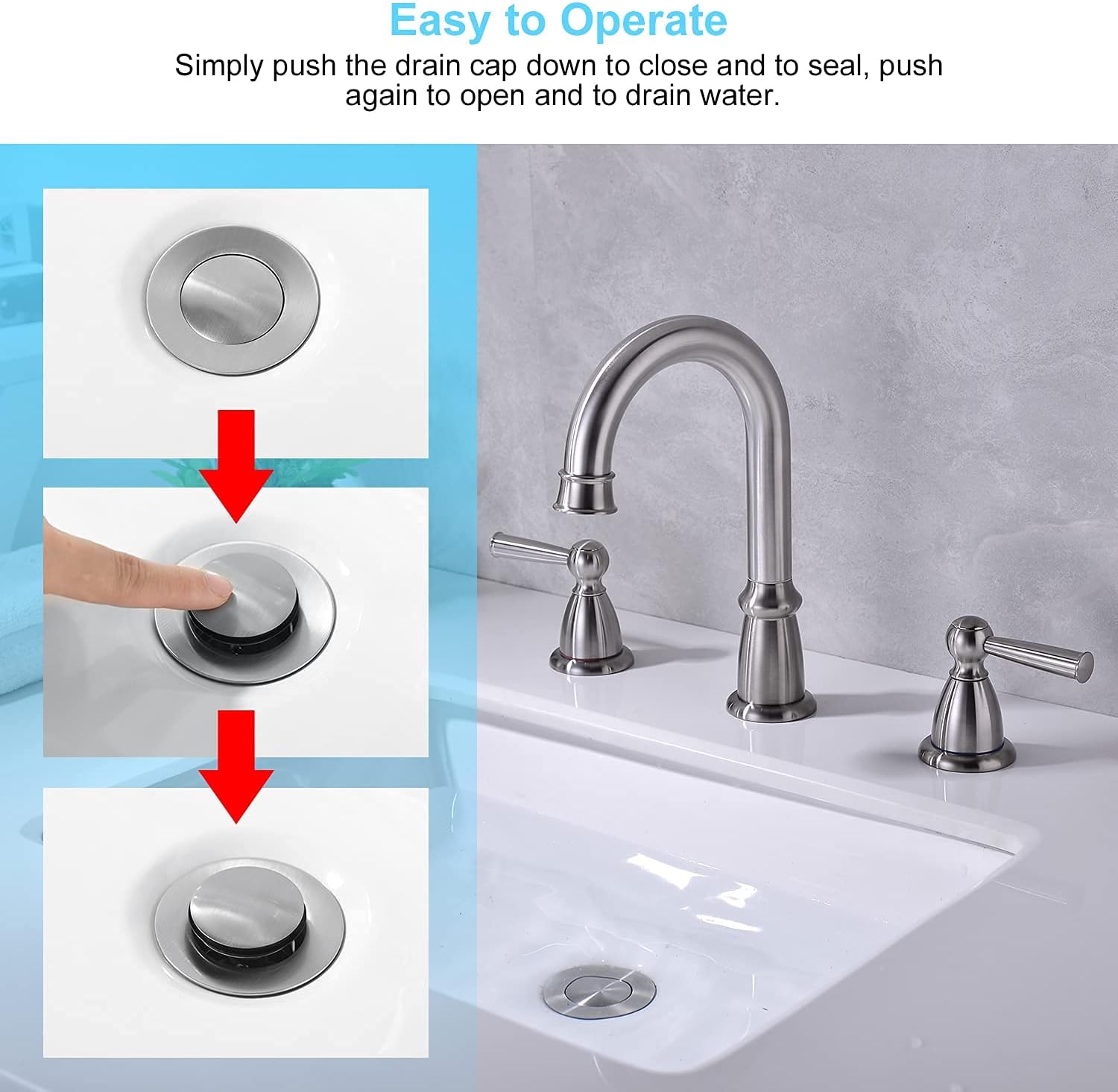 Easy to Operate

Simply push the drain cap down to close and to seal, push again to open and to drain water.