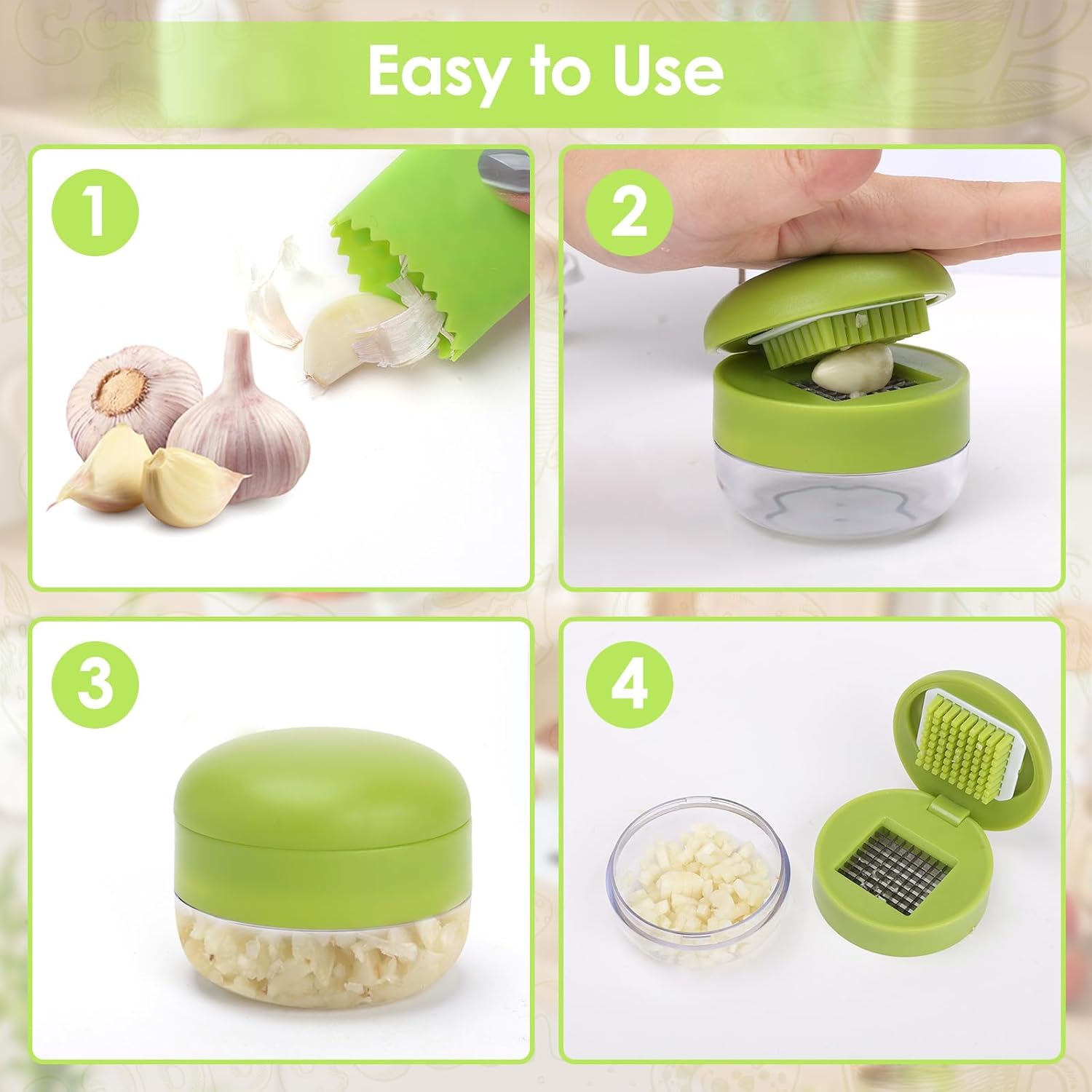 Easy to Use

1

2

3

4