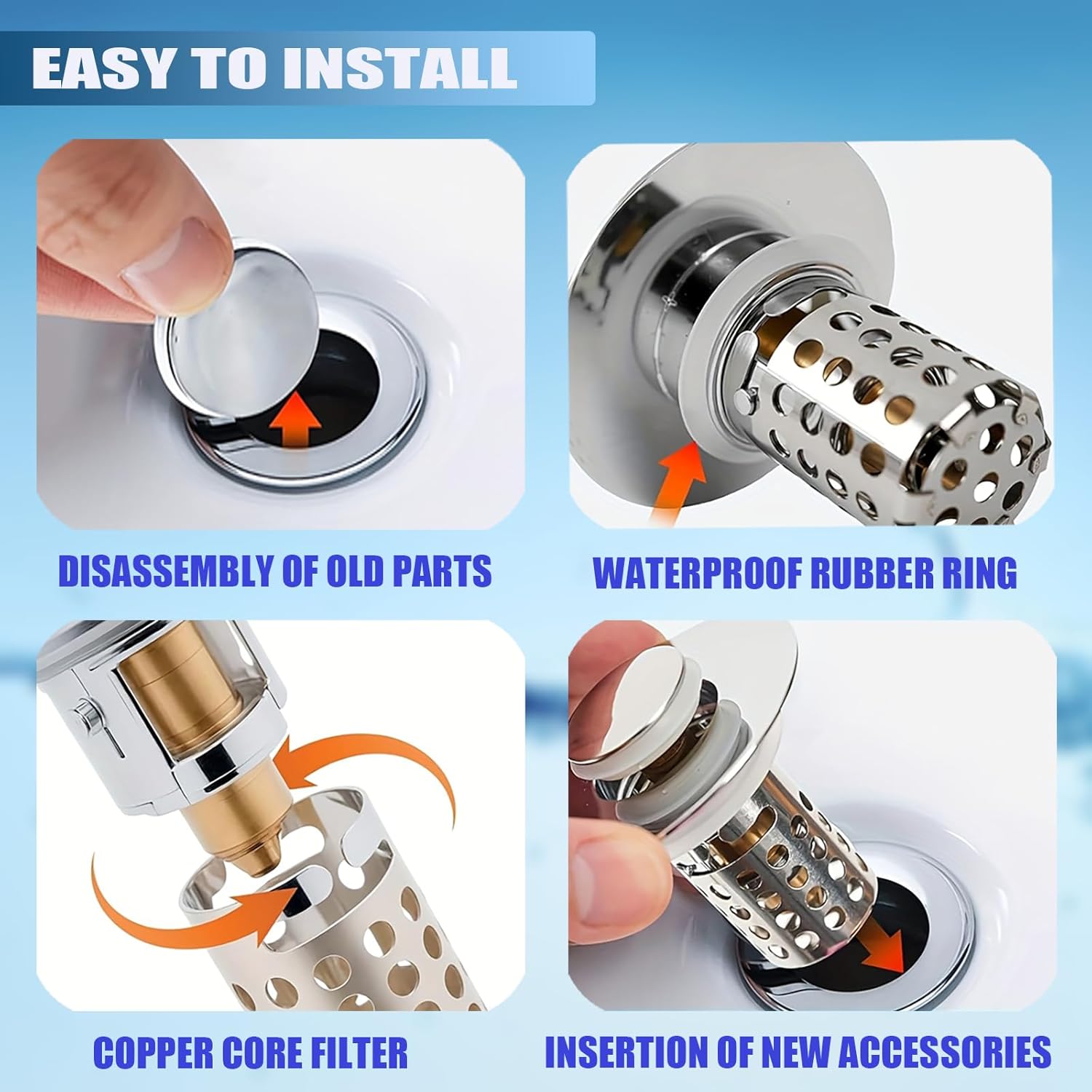 EASY TO INSTALL

DISASSEMBLY OF OLD PARTS

WATERPROOF RUBBER RING

COPPER CORE FILTER

INSERTION OF NEW ACCESSORIES