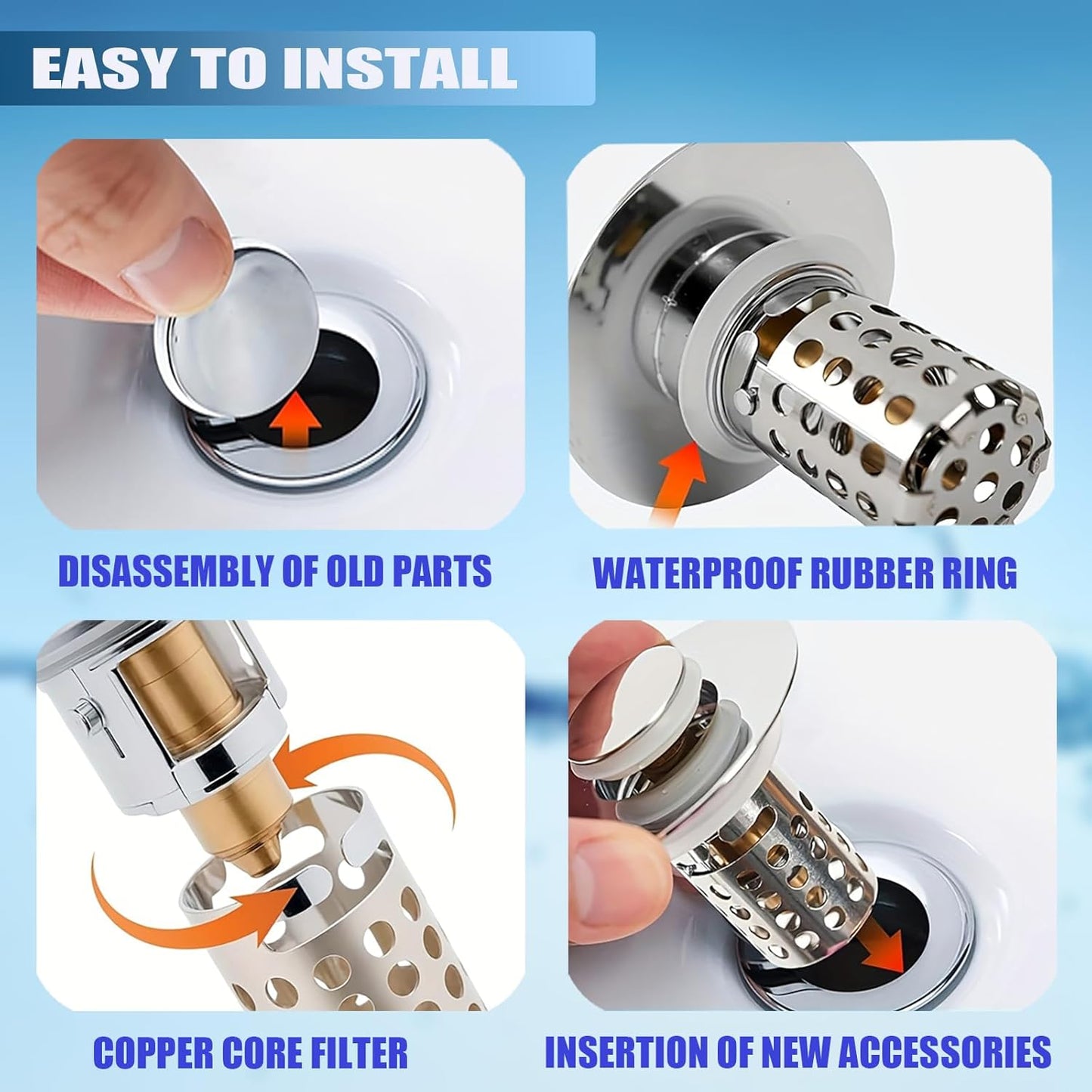 EASY TO INSTALL

DISASSEMBLY OF OLD PARTS

WATERPROOF RUBBER RING

COPPER CORE FILTER

INSERTION OF NEW ACCESSORIES