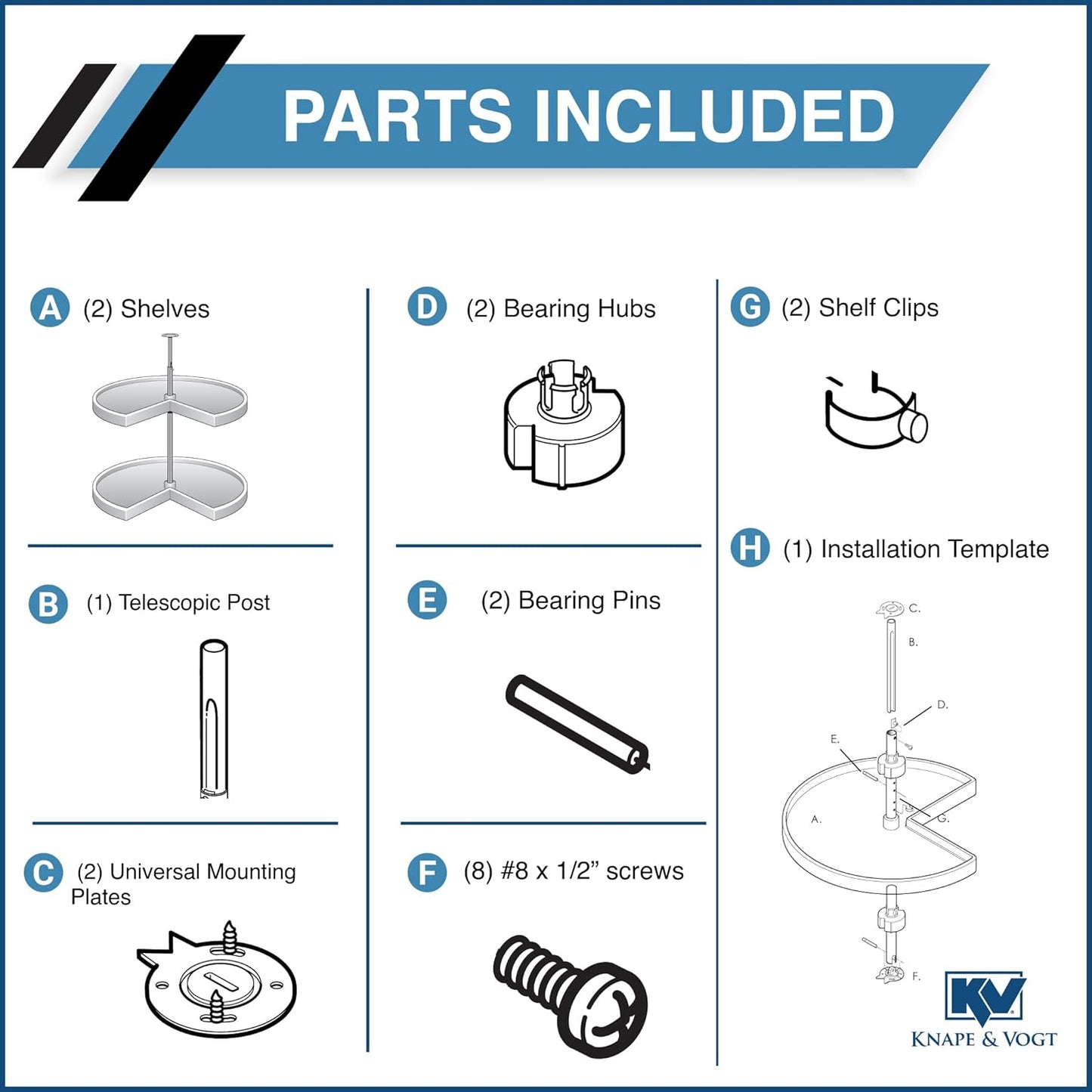 PARTS INCLUDED

A (2) Shelves

B (1) Telescopic Post

C (2) Universal Mounting Plates

D (2) Bearing Hubs

E (2) Bearing Pins

F (8) #8 x 1/2” screws

G (2) Shelf Clips

H (1) Installation Template

C.

B.

D.

E.

A.

G.

F.

KV

KNAPE & VOGT