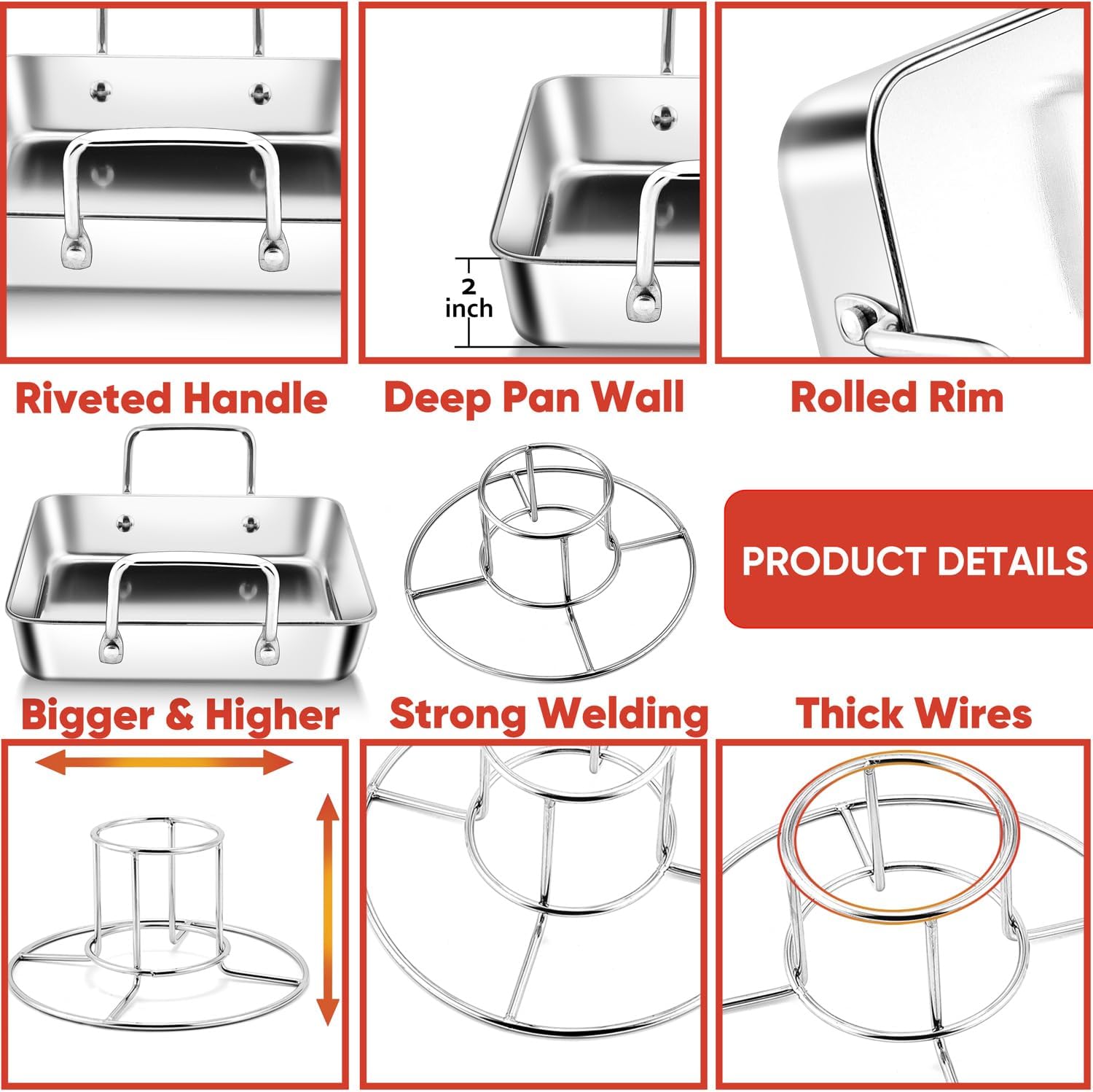 2 inch

Riveted Handle

Deep Pan Wall

Rolled Rim

PRODUCT DETAILS

Bigger & Higher

Strong Welding

Thick Wires