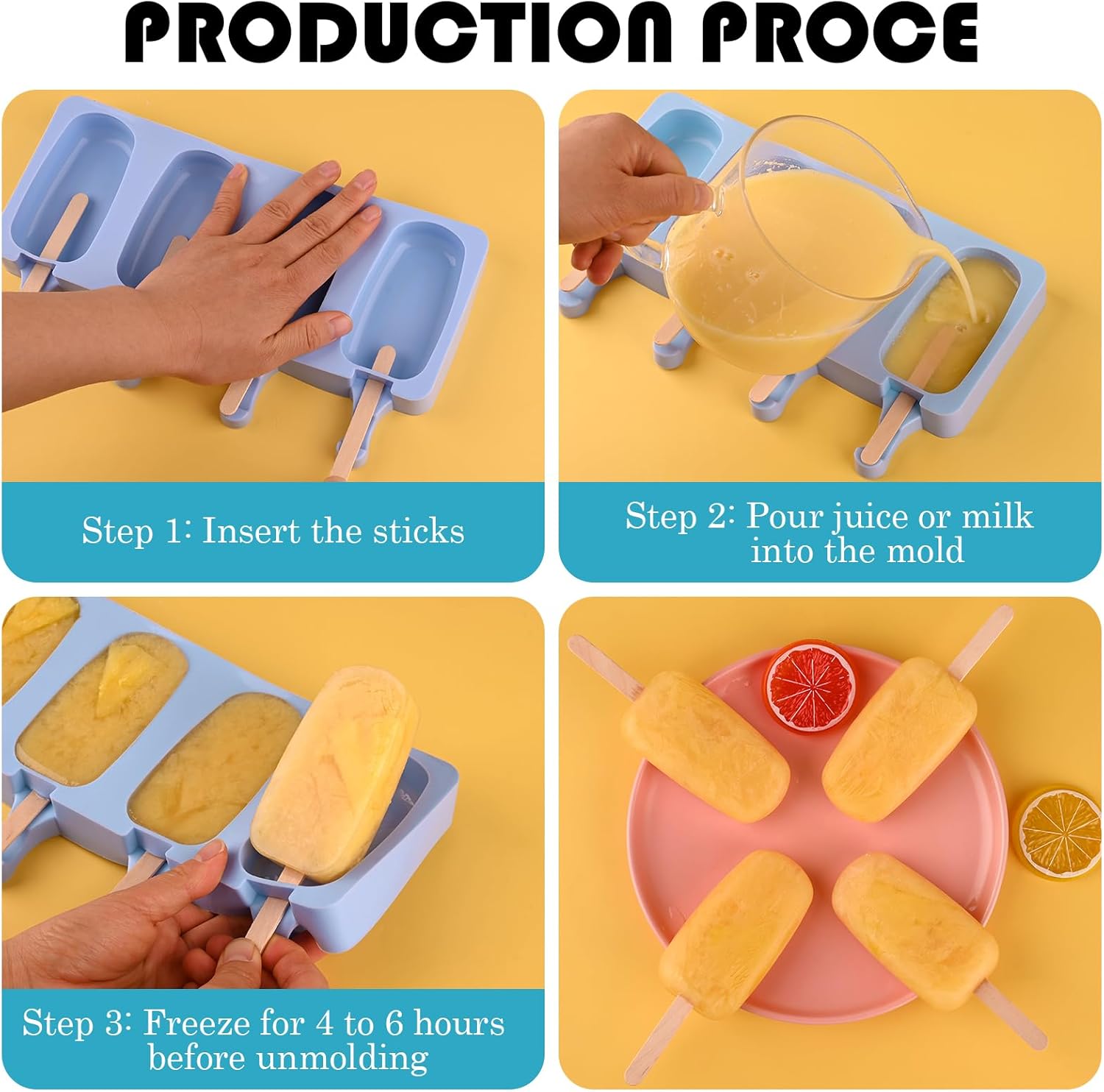 PRODUCTION PROCE

Step 1: Insert the sticks

Step 2: Pour juice or milk into the mold

Step 3: Freeze for 4 to 6 hours before unmolding