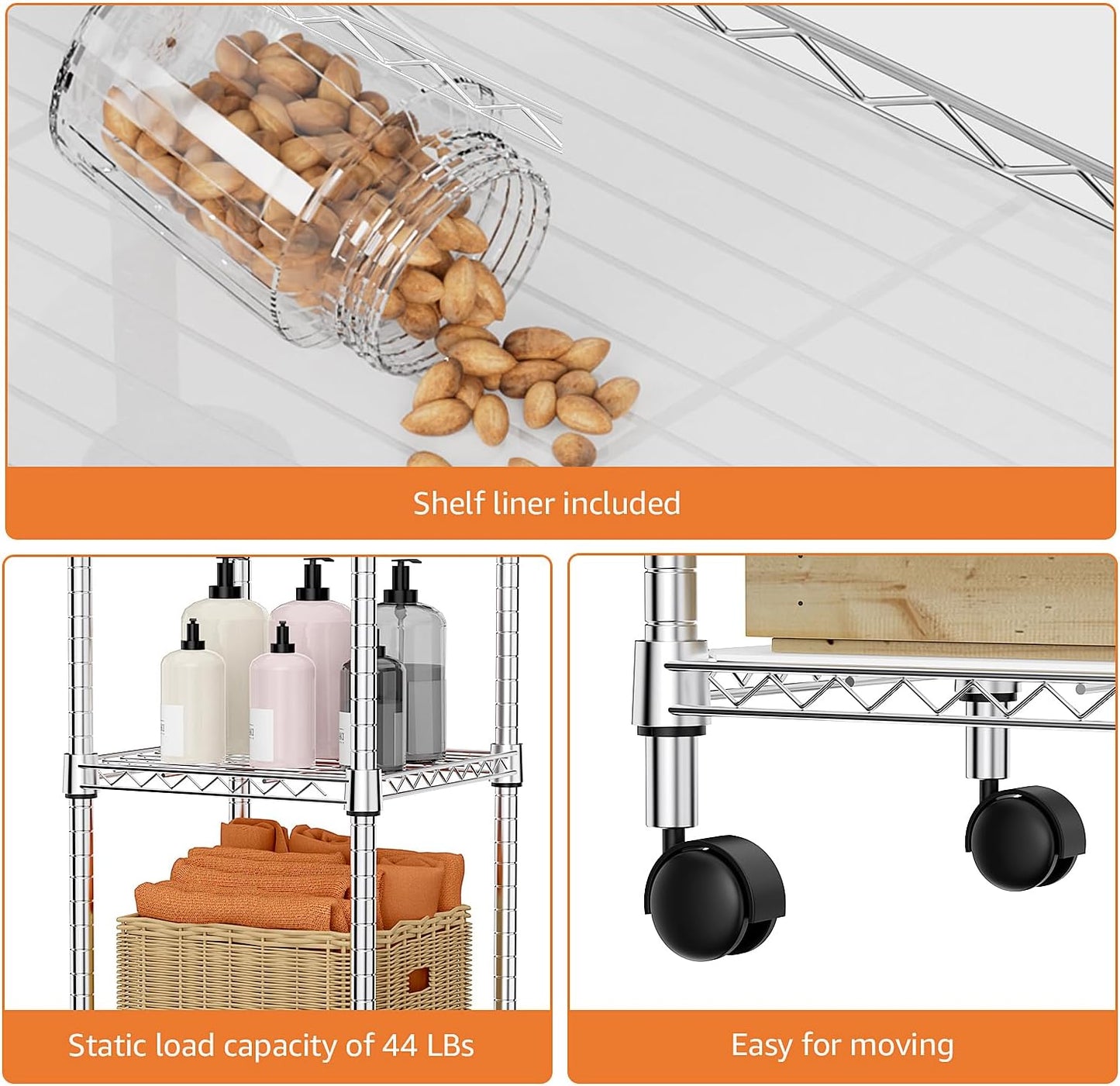 Shelf liner included

Static load capacity of 44 LBs

Easy for moving