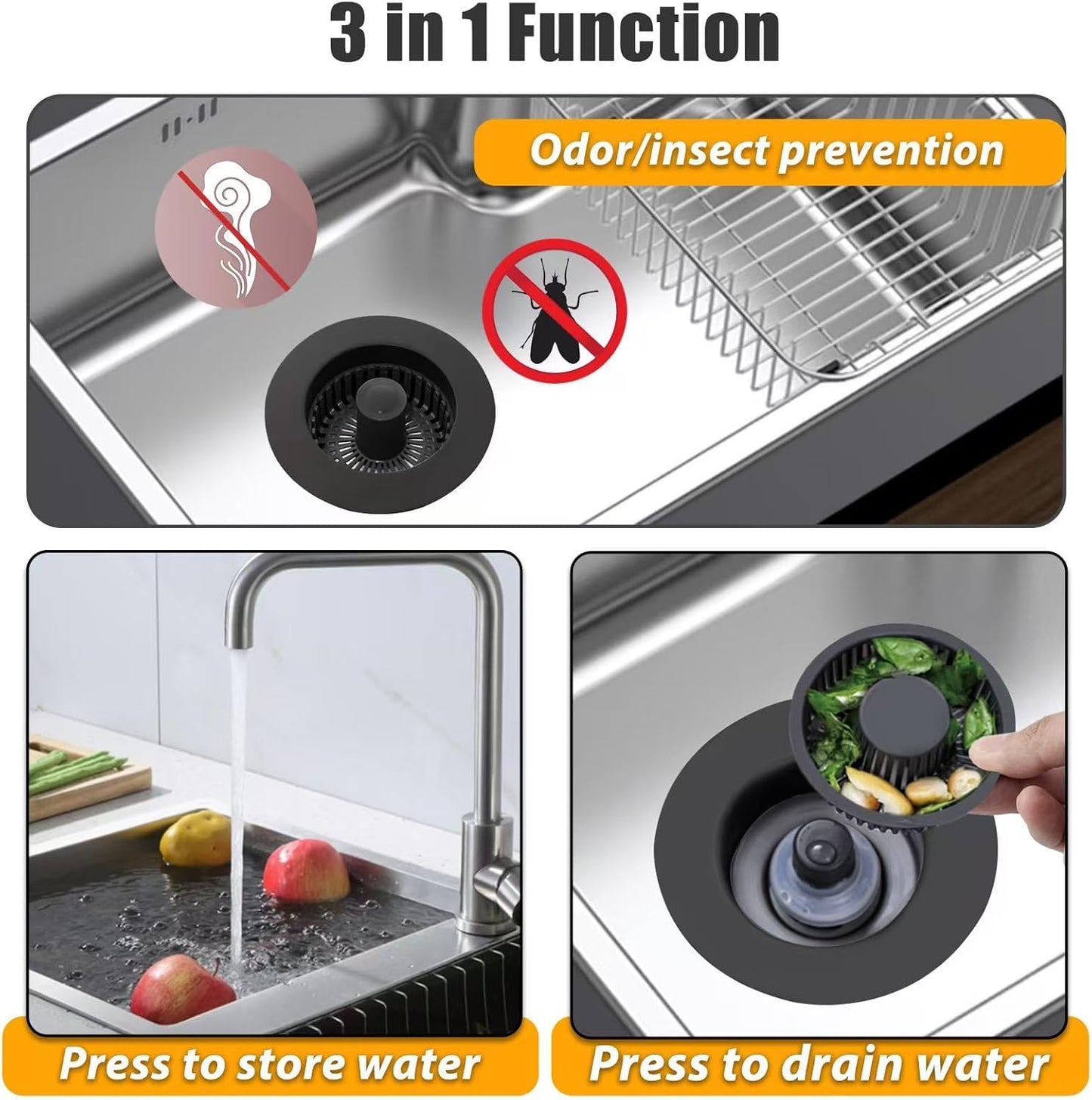 3 in 1 Function

Odor/insect prevention

Press to store water

Press to drain water