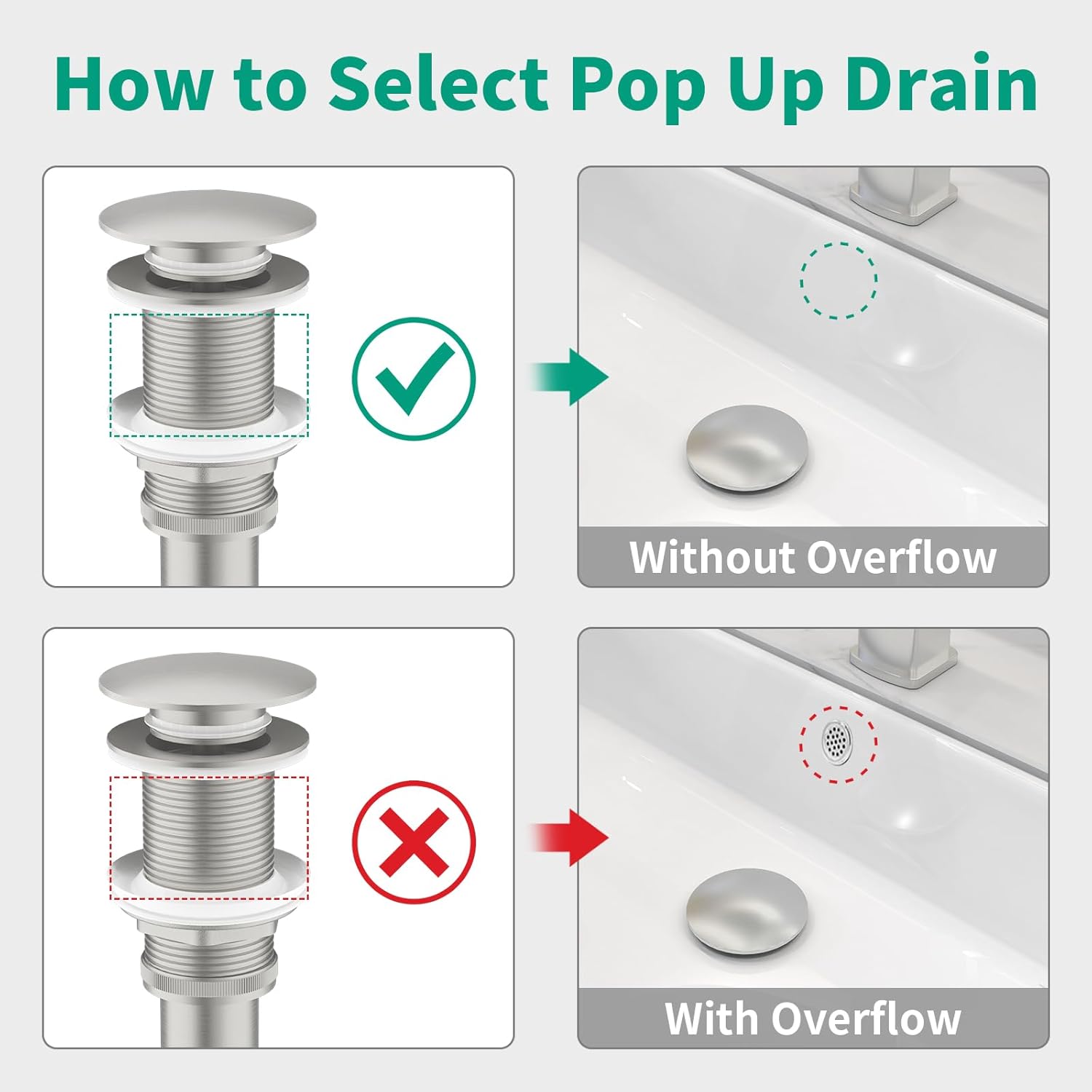 How to Select Pop Up Drain

Without Overflow

With Overflow