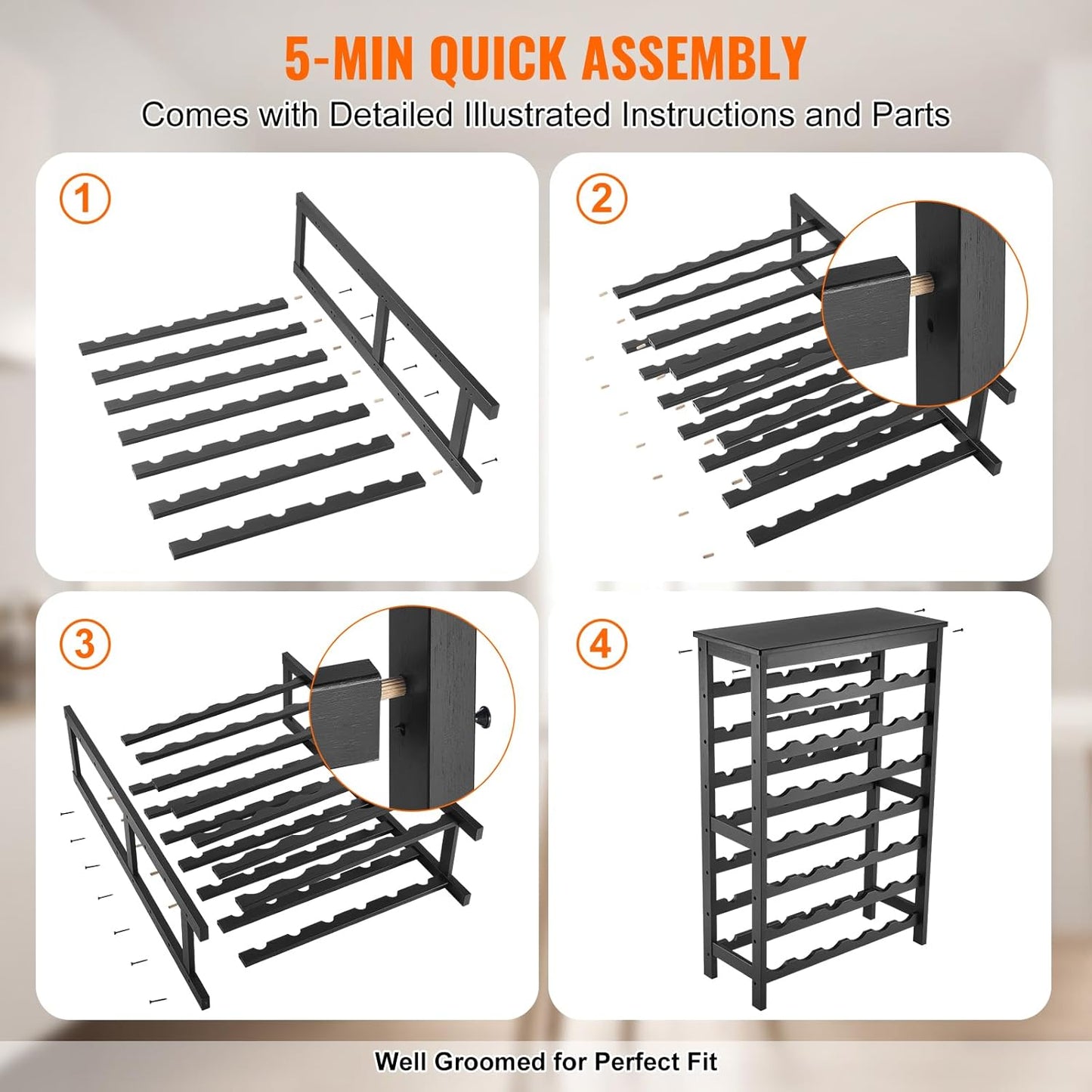 5-MIN QUICK ASSEMBLY

Comes with Detailed Illustrated Instructions and Parts

1

2

3

4

Well Groomed for Perfect Fit