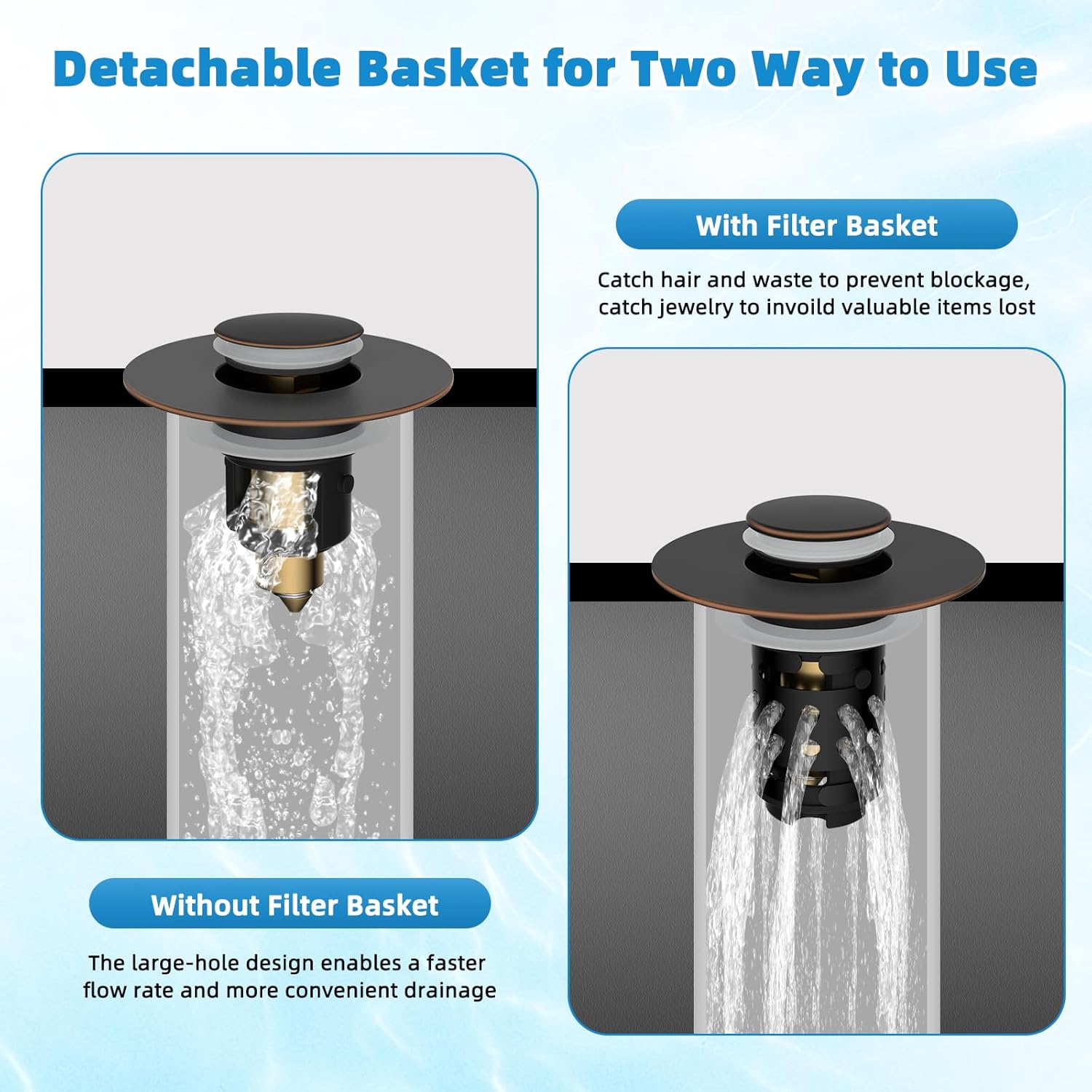 Detachable Basket for Two Way to Use

With Filter Basket

Catch hair and waste to prevent blockage, catch jewelry to invoild valuable items lost

Without Filter Basket

The large-hole design enables a faster flow rate and more convenient drainage