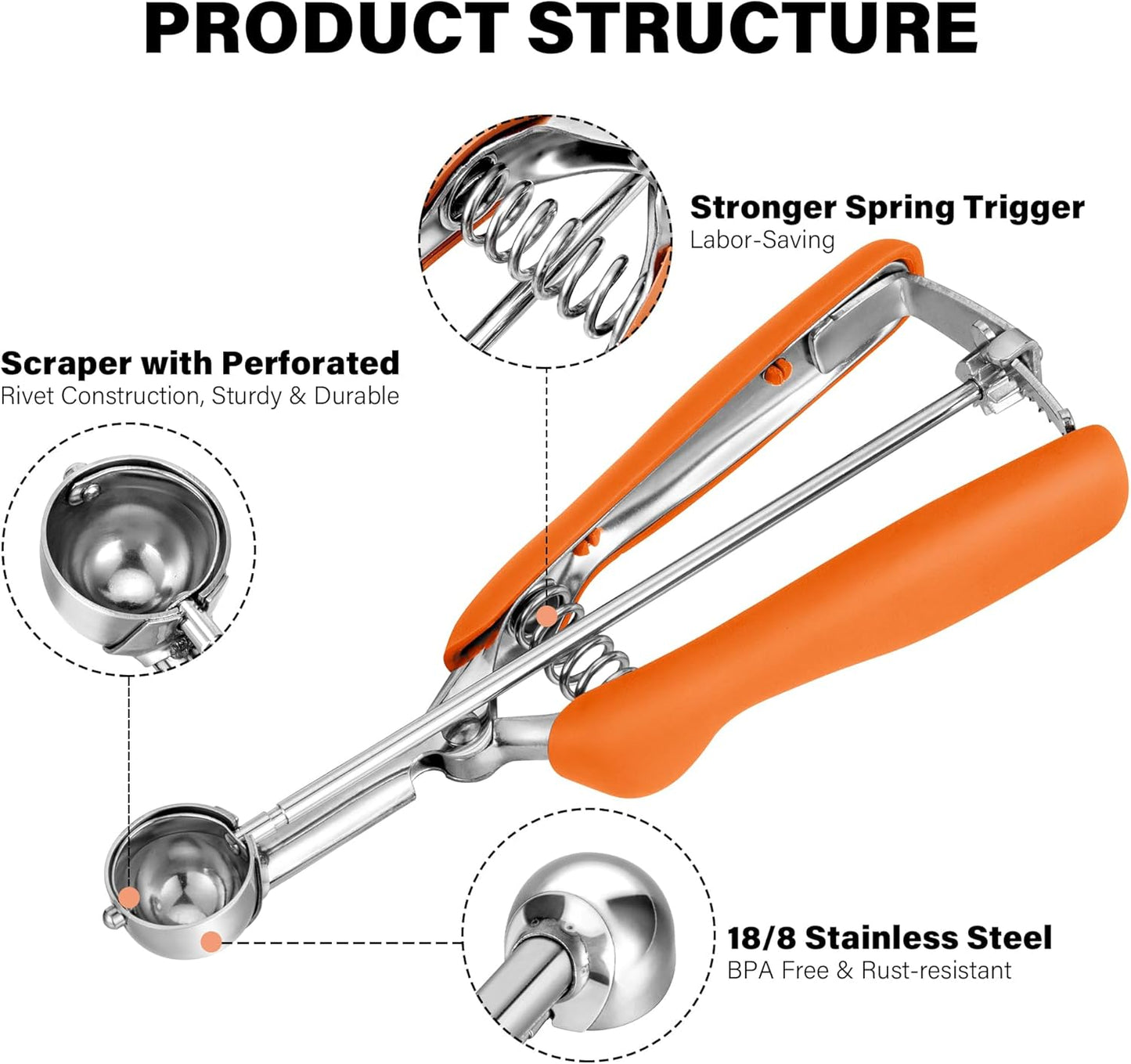 PRODUCT STRUCTURE

Stronger Spring Trigger
Labor-Saving

Scraper with Perforated
Rivet Construction, Sturdy & Durable

18/8 Stainless Steel
BPA Free & Rust-resistant