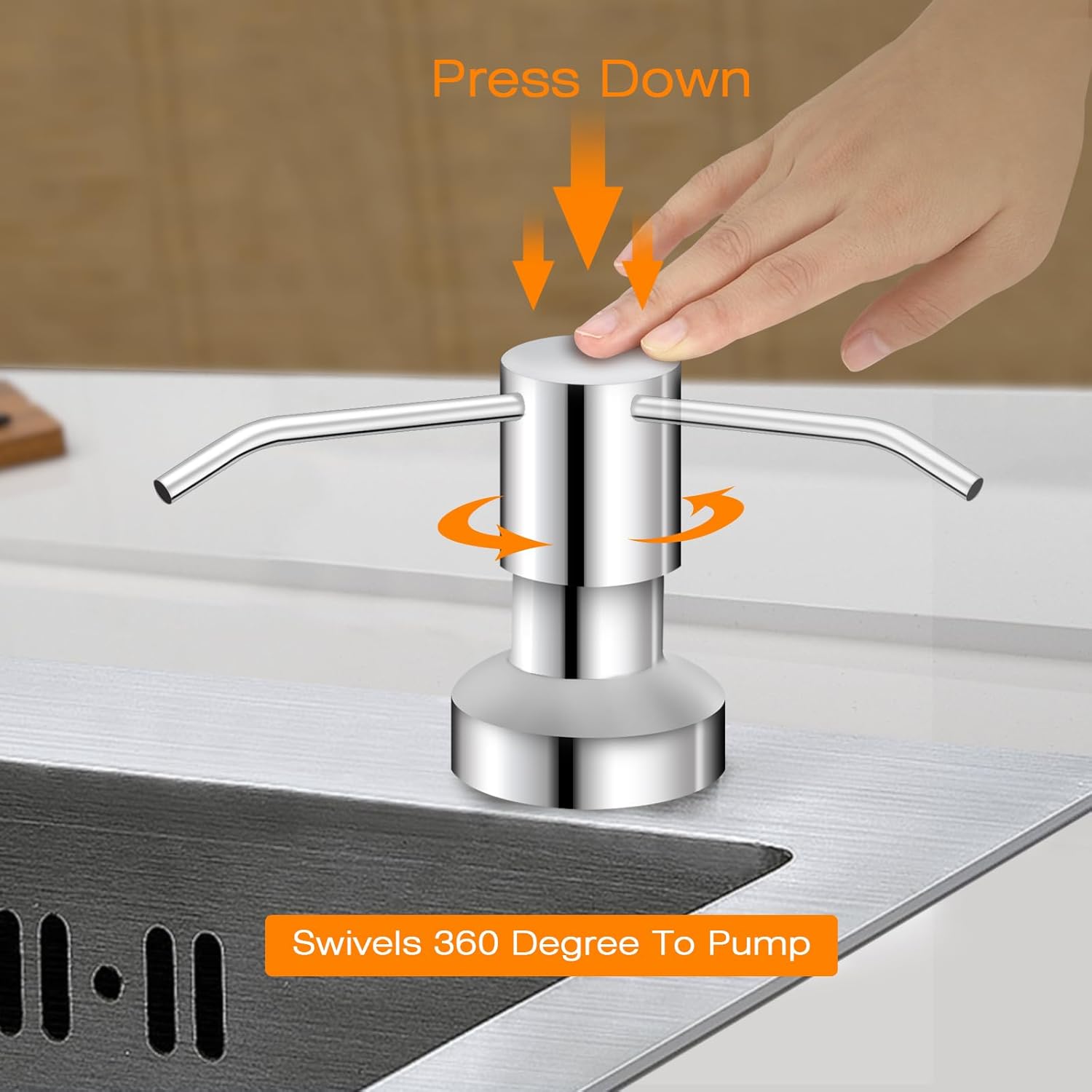 Press Down

Swivels 360 Degree To Pump