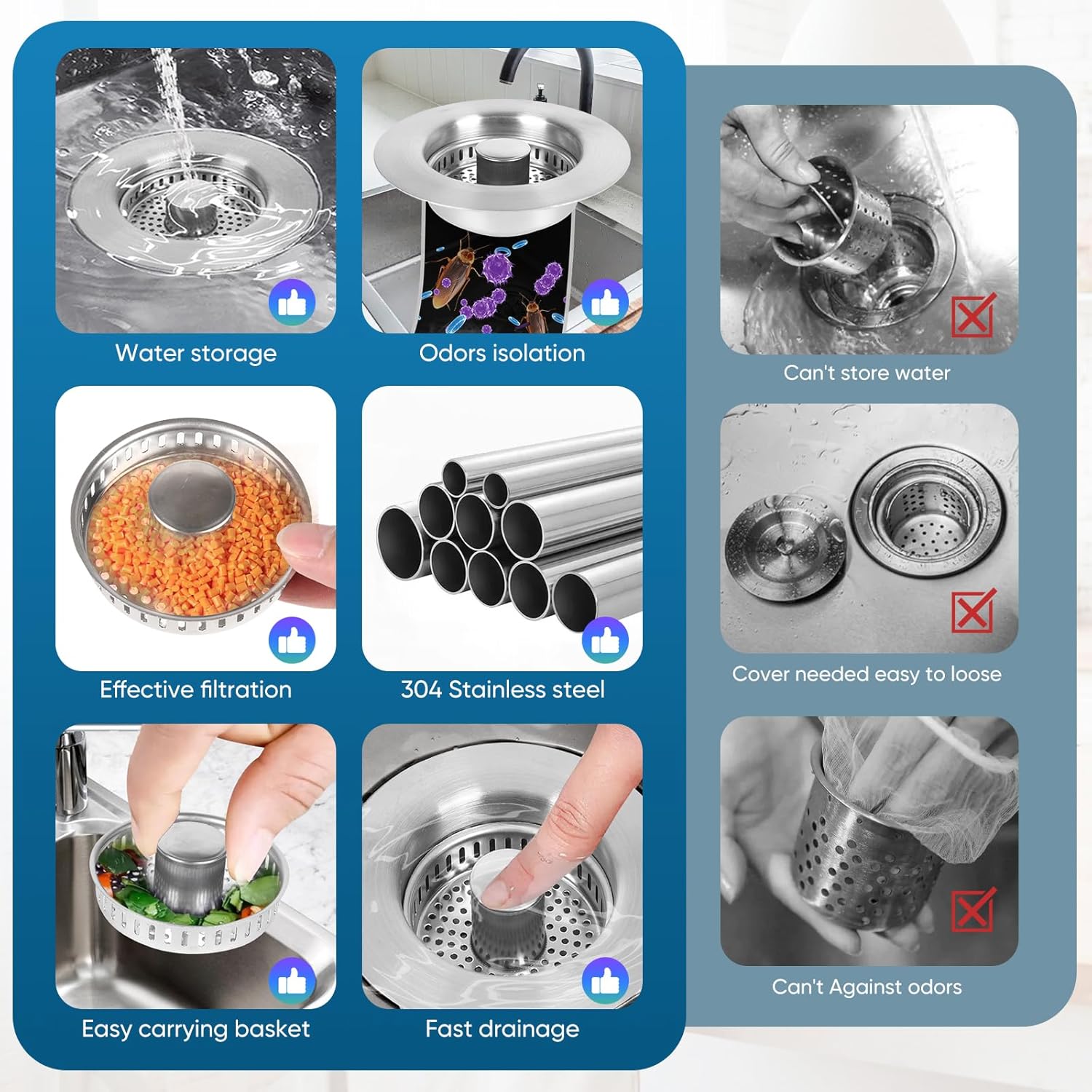 Water storage

Odors isolation

Effective filtration

304 Stainless steel

Easy carrying basket

Fast drainage

Can't store water

Cover needed easy to loose

Can't Against odors